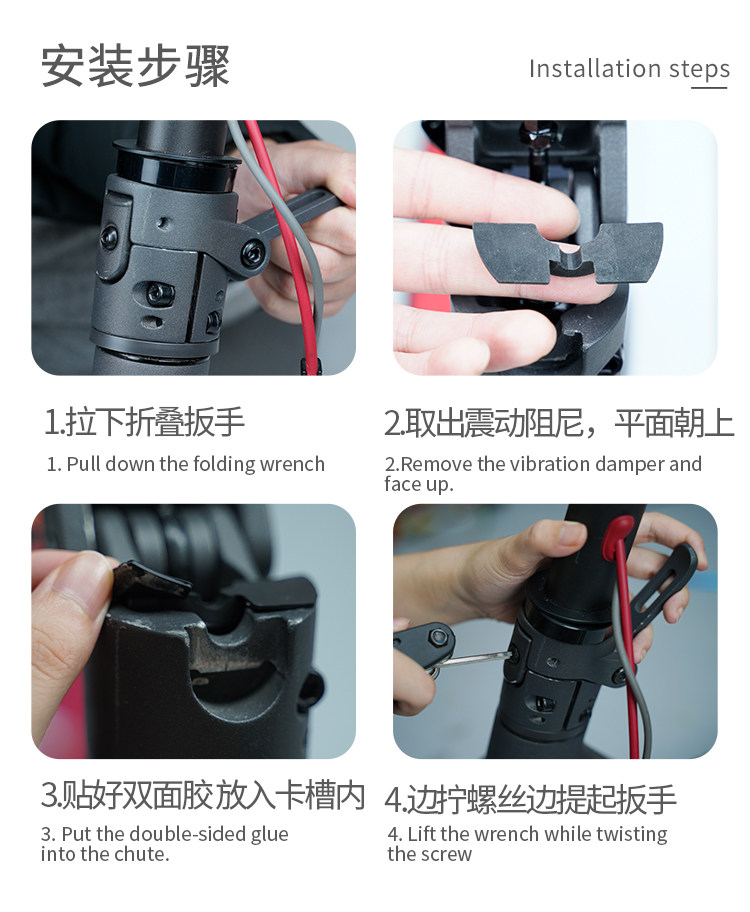 安装步骤

Installation steps

1.拉下折叠扳手

1. Pull down the folding wrench

2.取出震动阻尼，平面朝上

2.Remove the vibration damper and face up.

3.贴好双面胶放入卡槽内

3. Put the double-sided glue into the chute.

4.边拧螺丝边提起扳手

4. Lift the wrench while twisting the screw