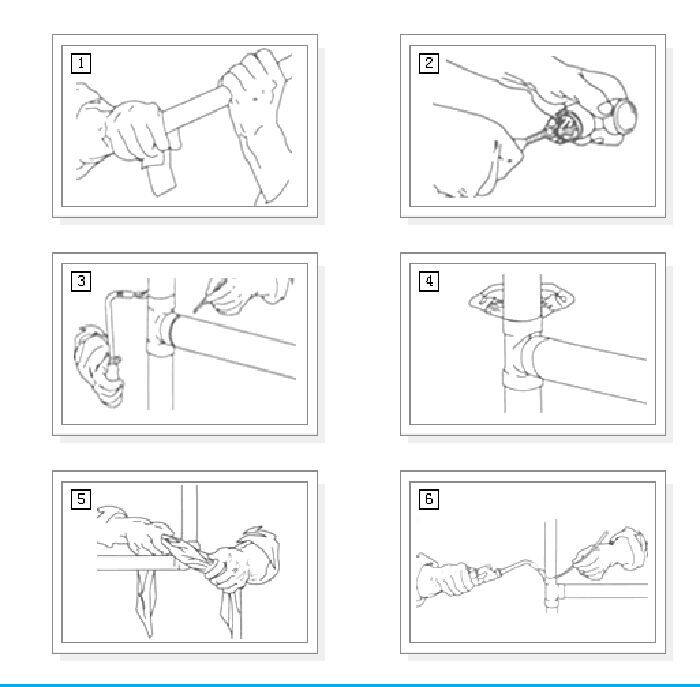 1

2

3

4

5

6