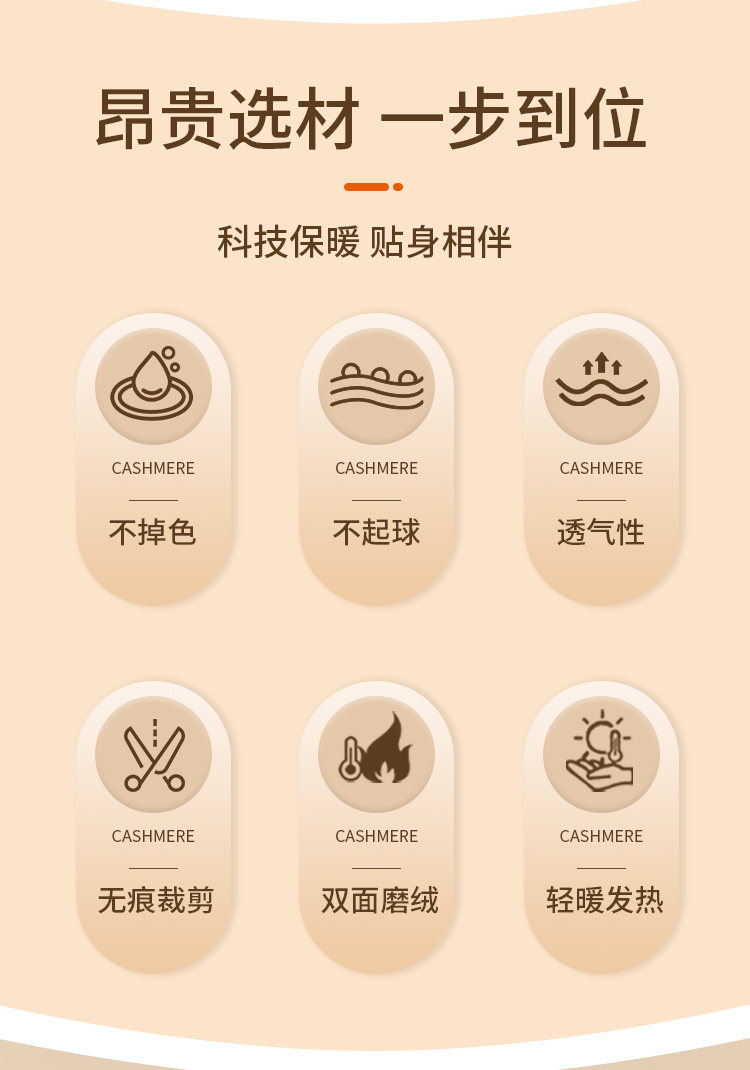 昂贵选材 一步到位

科技保暖 贴身相伴

CASHMERE

不掉色

CASHMERE

不起球

CASHMERE

透气性

CASHMERE

无痕裁剪

CASHMERE

双面磨绒

CASHMERE

轻暖发热