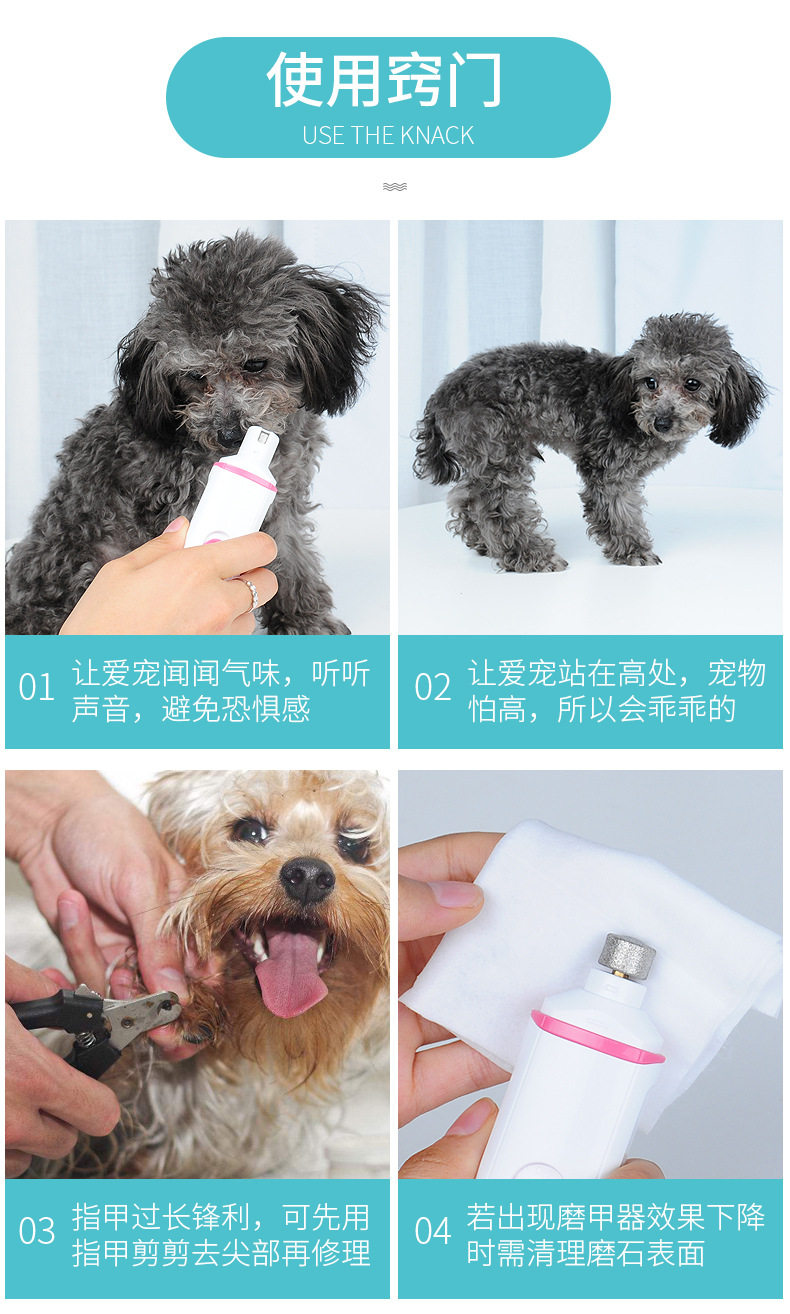 使用窍门
USE THE KNACK

01 让爱宠闻闻气味，听听声音，避免恐惧感

02 让爱宠站在高处，宠物怕高，所以会乖乖的

03 指甲过长锋利，可先用指甲剪剪去尖部再修理

04 若出现磨甲器效果下降时需清理磨石表面