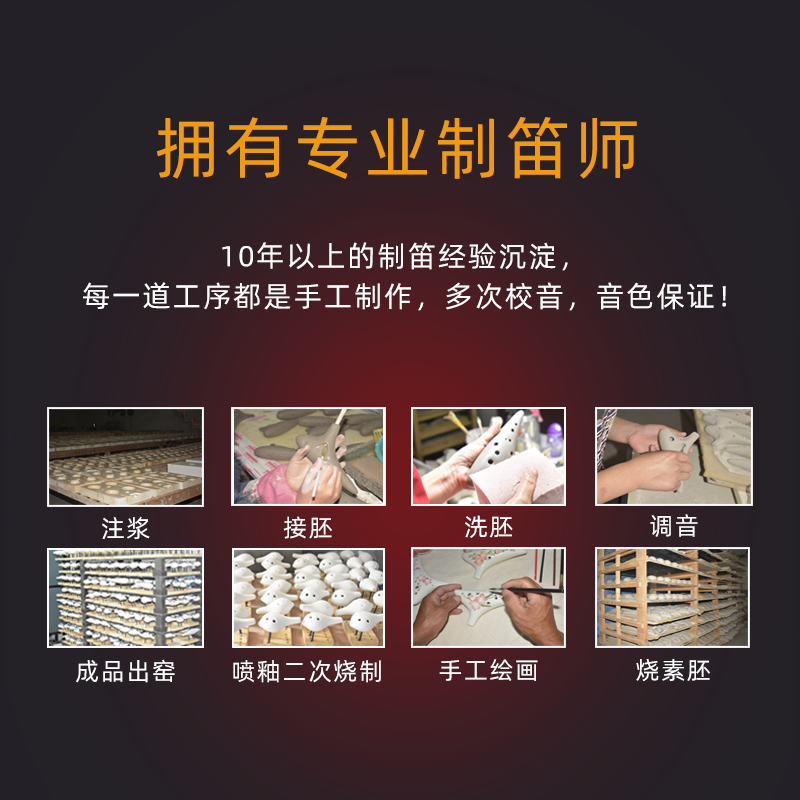 拥有专业制笛师

10年以上的制笛经验沉淀，
每一道工序都是手工制作，多次校音，音色保证！

注浆

接胚

洗胚

调音

成品出窑

喷釉二次烧制

手工绘画

烧素胚