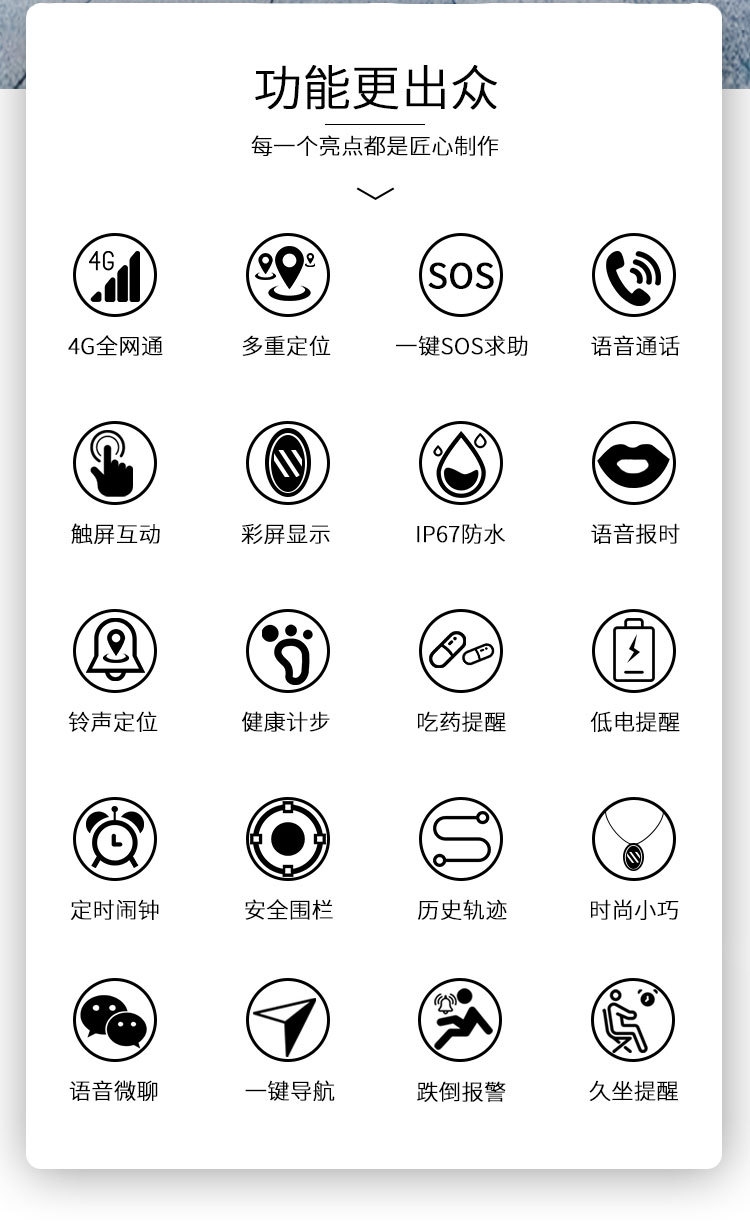 功能更出众

每一个亮点都是匠心制作

4G

4G全网通

多重定位

SOS

一键SOS求助

语音通话

触屏互动

彩屏显示

IP67防水

语音报时

铃声定位

健康计步

吃药提醒

低电提醒

定时闹钟

安全围栏

历史轨迹

时尚小巧

语音微聊

一键导航

跌倒报警

久坐提醒