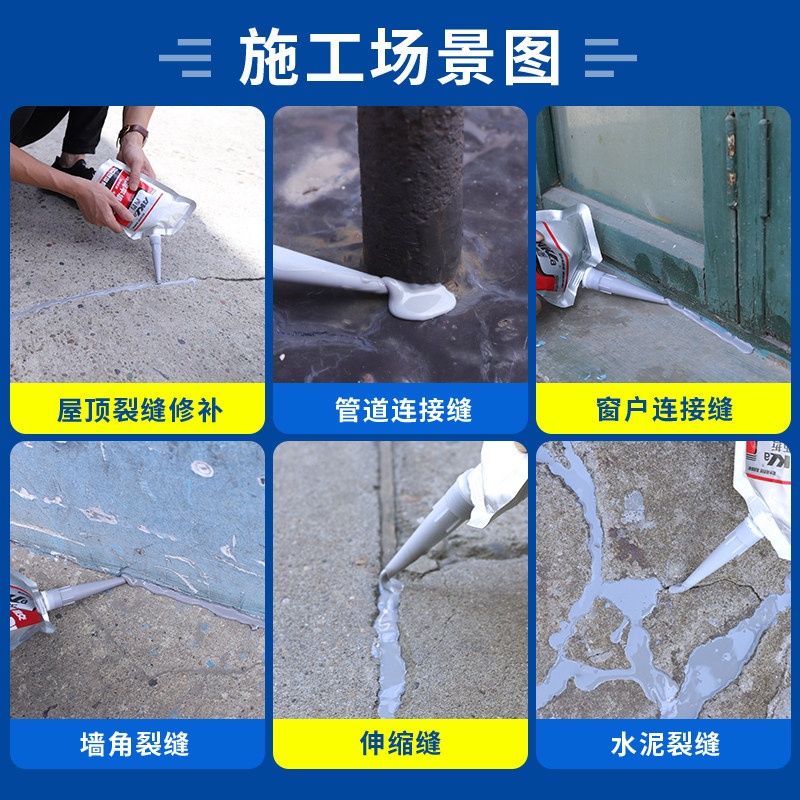 施工场景图

屋顶裂缝修补

管道连接缝

窗户连接缝

墙角裂缝

伸缩缝

水泥裂缝