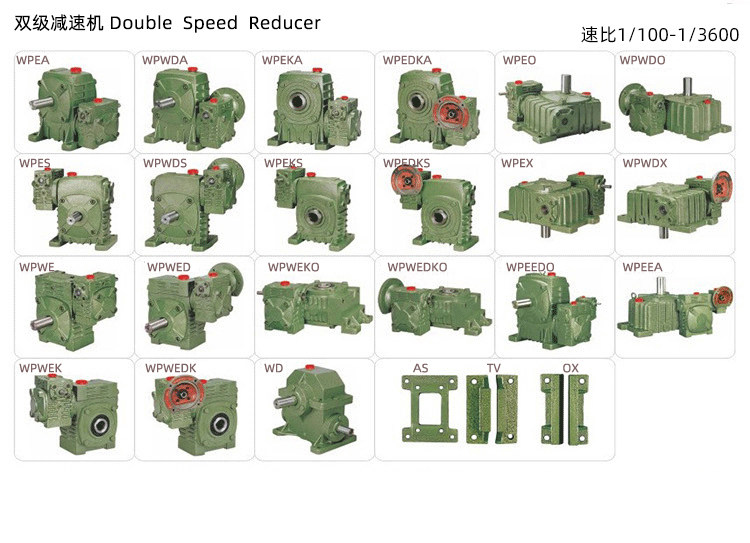 双级减速机 Double Speed Reducer

速比1/100-1/3600

WPEA
WPWDA
WPEKA
WPEDKA
WPEO
WPWDO
WPES
WPWDS
WPEKS
WPEDKS
WPEX
WPWDX
WPWE
WPWED
WPWEKO
WPWEDKO
WPEEDO
WPEEA
WPWEK
WPWEDK
WD
AS
TV
OX