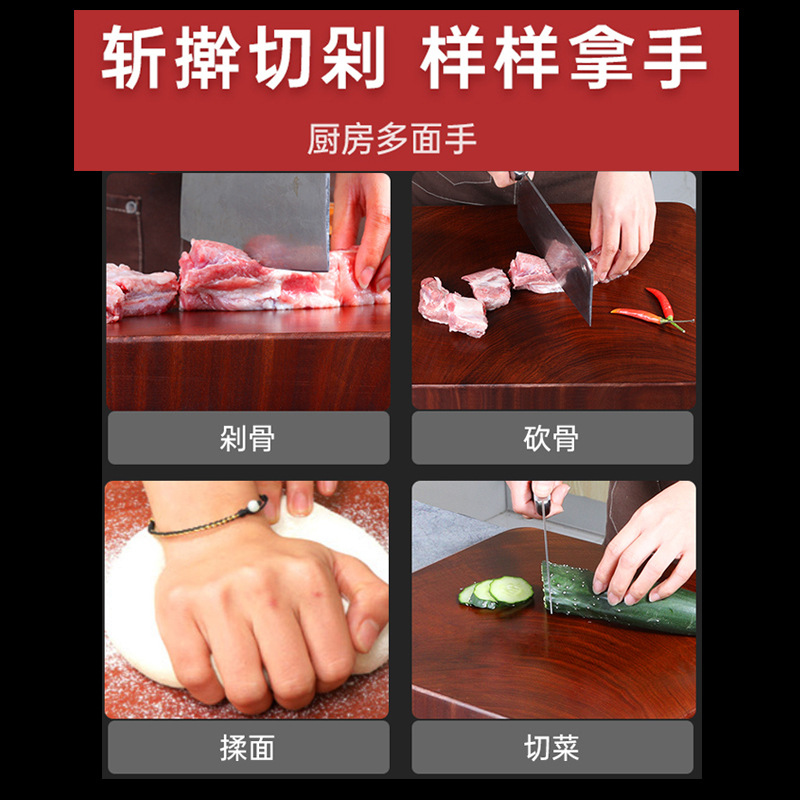 斩擀切剁 样样拿手

厨房多面手

剁骨

砍骨

揉面

切菜