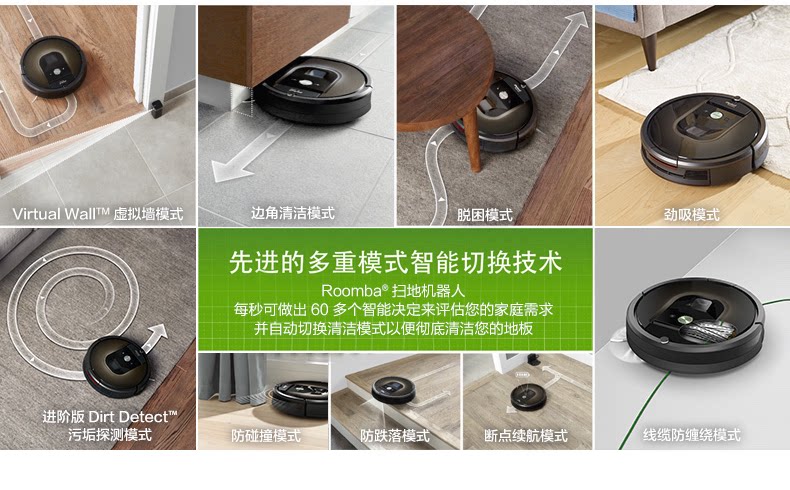 Virtual Wall™ 虚拟墙模式

边角清洁模式

脱困模式

劲吸模式

先进的多重模式智能切换技术

Roomba® 扫地机器人
每秒可做出 60 多个智能决定来评估您的家庭需求
并自动切换清洁模式以便彻底清洁您的地板

进阶版 Dirt Detect™
污垢探测模式

防碰撞模式

防跌落模式

断点续航模式

线缆防缠绕模式