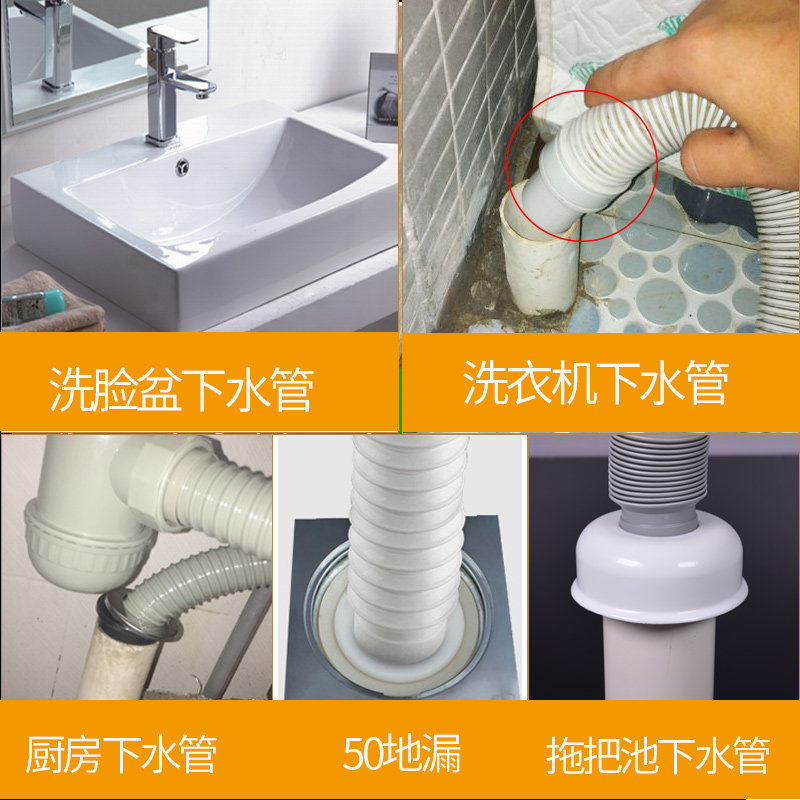 洗脸盆下水管

洗衣机下水管

厨房下水管

50地漏

拖把池下水管