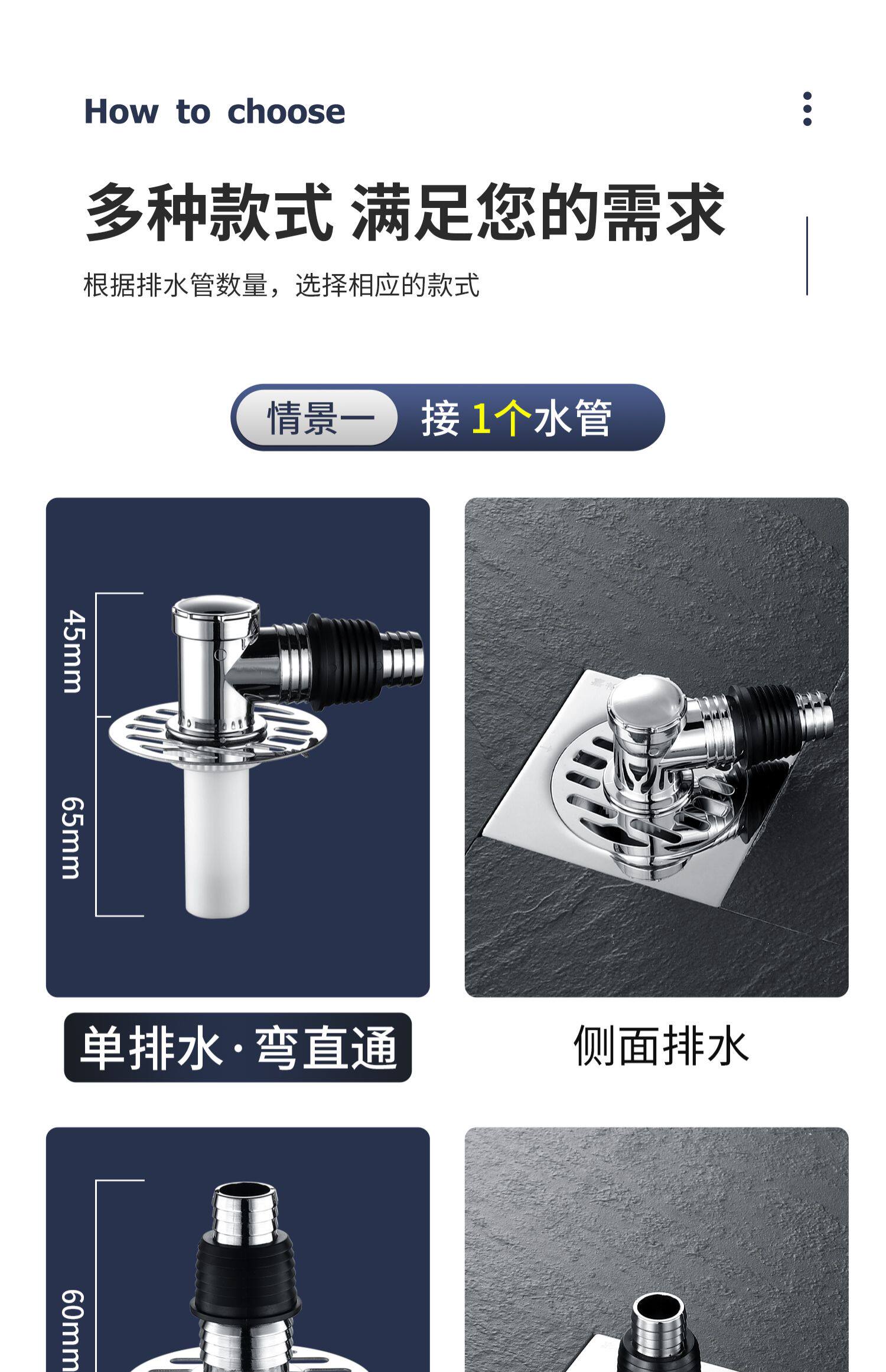 How to choose

多种款式 满足您的需求

根据排水管数量，选择相应的款式

情景一 接 1个水管

45mm

65mm

单排水·弯直通

侧面排水

60mm