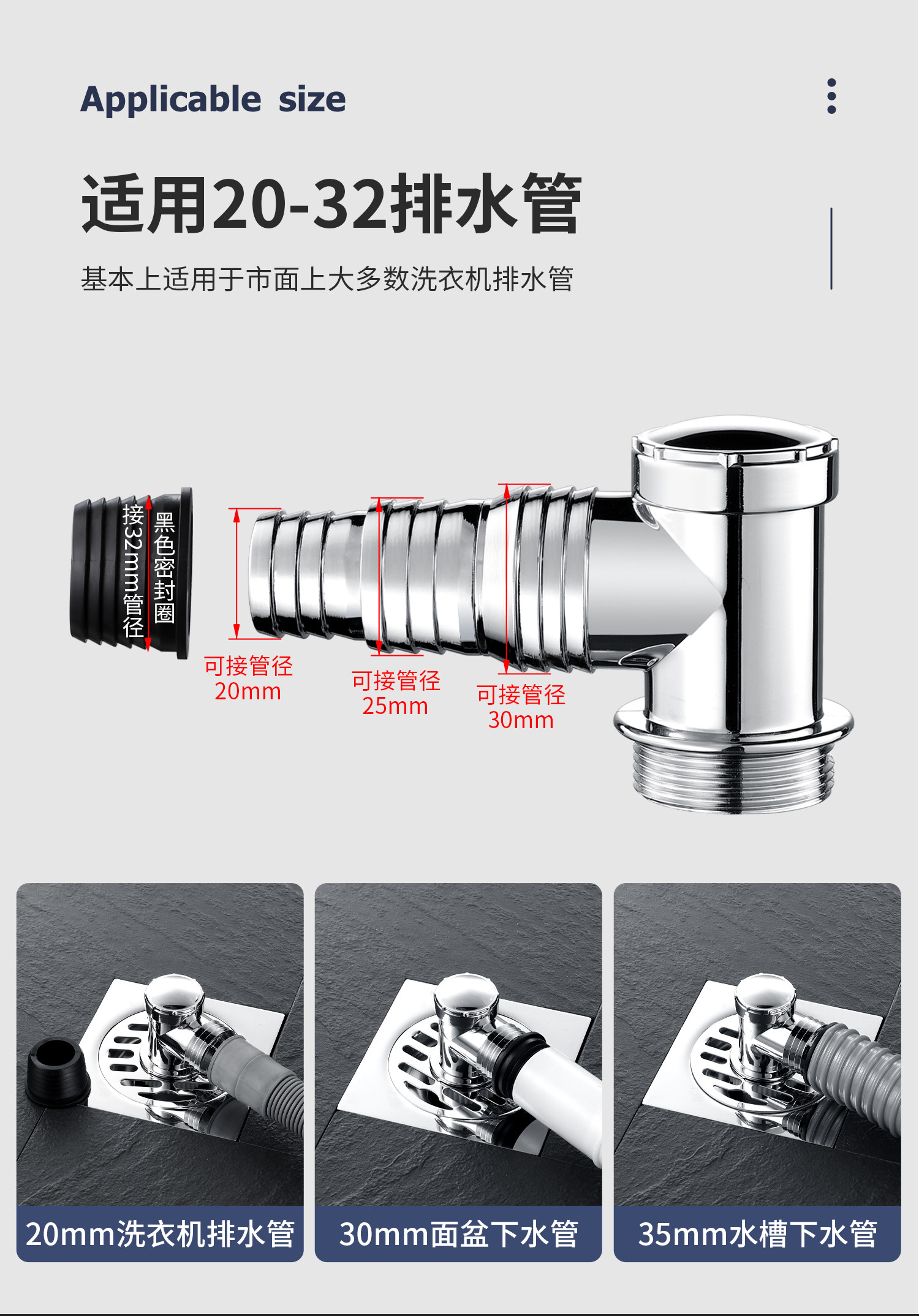 Applicable size

适用20-32排水管

基本上适用于市面上大多数洗衣机排水管

接32mm管径

黑色密封圈

可接管径 20mm

可接管径 25mm

可接管径 30mm

20mm洗衣机排水管

30mm面盆下水管

35mm水槽下水管