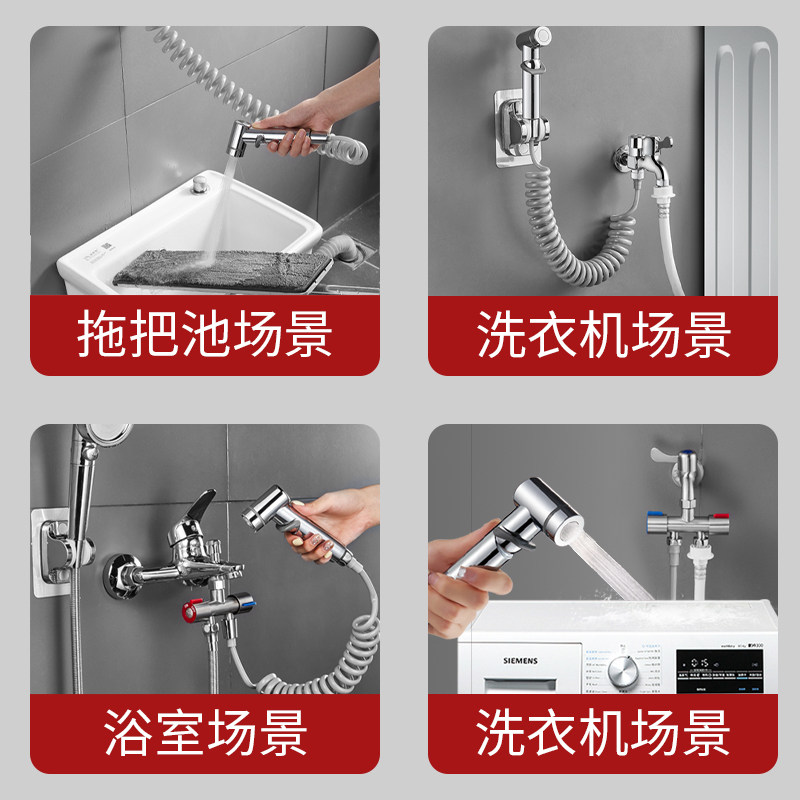 拖把池场景

洗衣机场景

浴室场景

SIEMENS

洗衣机场景