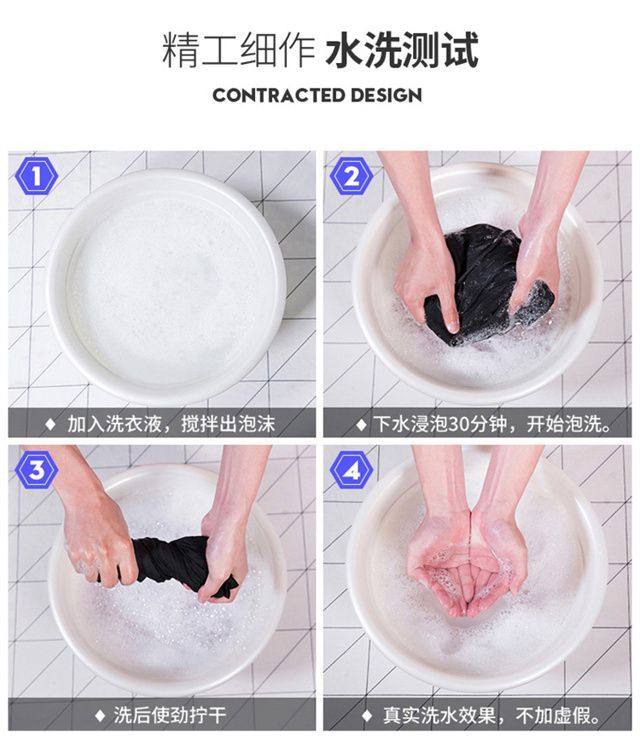 精工细作 水洗测试

CONTRACTED DESIGN

1

◆ 加入洗衣液，搅拌出泡沫

2

◆ 下水浸泡30分钟，开始泡洗。

3

◆ 洗后使劲拧干

4

◆ 真实洗水效果，不加虚假。