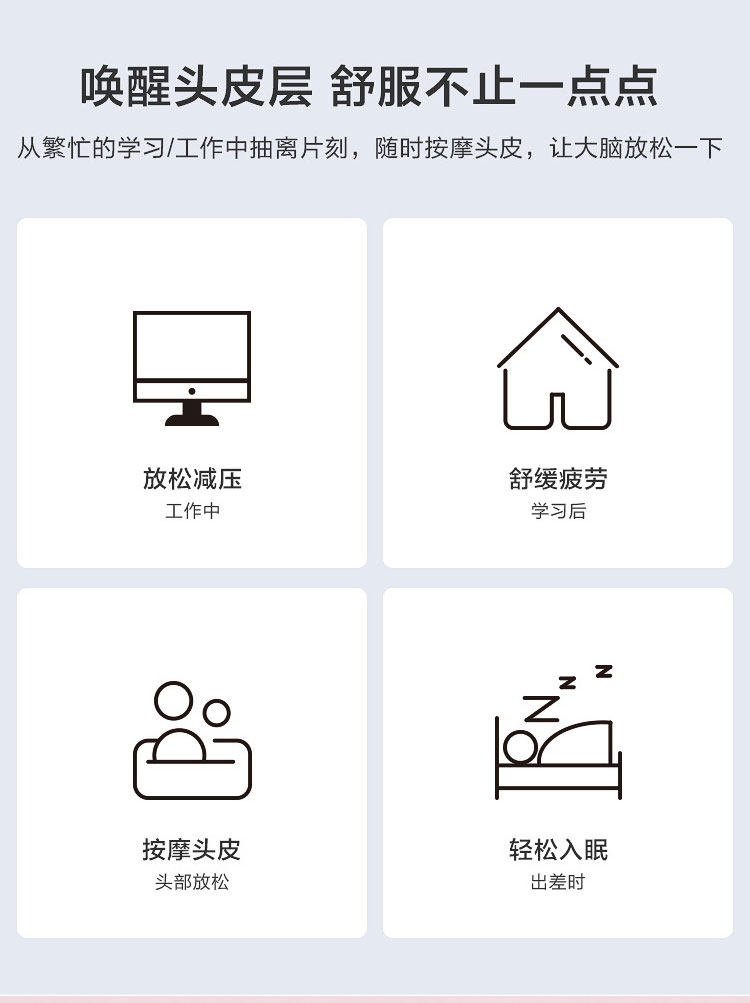 唤醒头皮层 舒服不止一点点

从繁忙的学习/工作中抽离片刻，随时按摩头皮，让大脑放松一下

放松减压
工作中

舒缓疲劳
学习后

按摩头皮
头部放松

轻松入眠
出差时