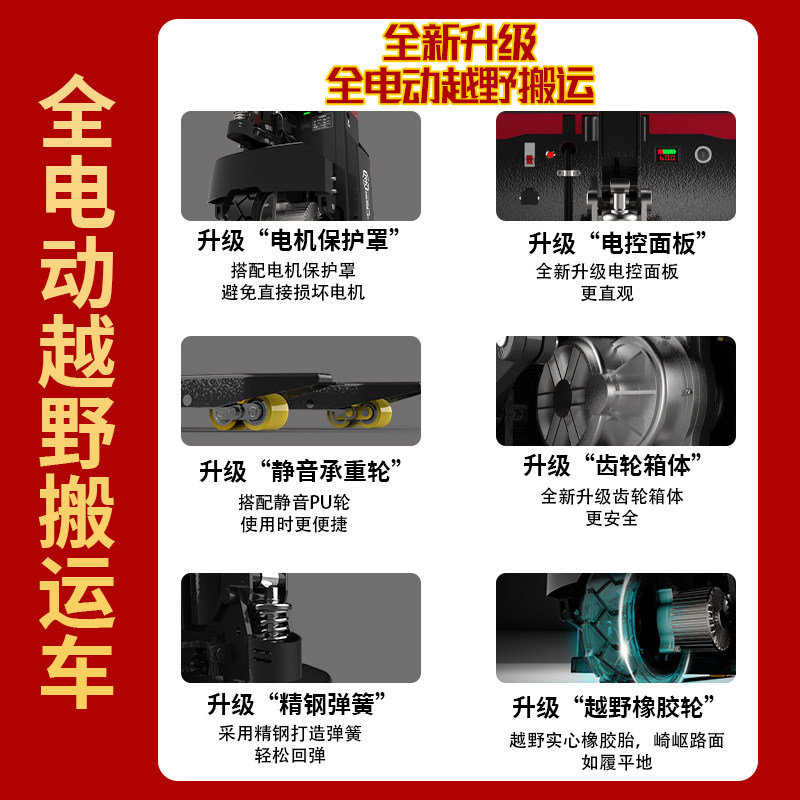 全电动越野搬运车

全新升级
全电动越野搬运

升级“电机保护罩”
搭配电机保护罩
避免直接损坏电机

升级“电控面板”
全新升级电控面板
更直观

升级“静音承重轮”
搭配静音PU轮
使用时更便捷

升级“齿轮箱体”
全新升级齿轮箱体
更安全

升级“精钢弹簧”
采用精钢打造弹簧
轻松回弹

升级“越野橡胶轮”
越野实心橡胶胎，崎岖路面
如履平地