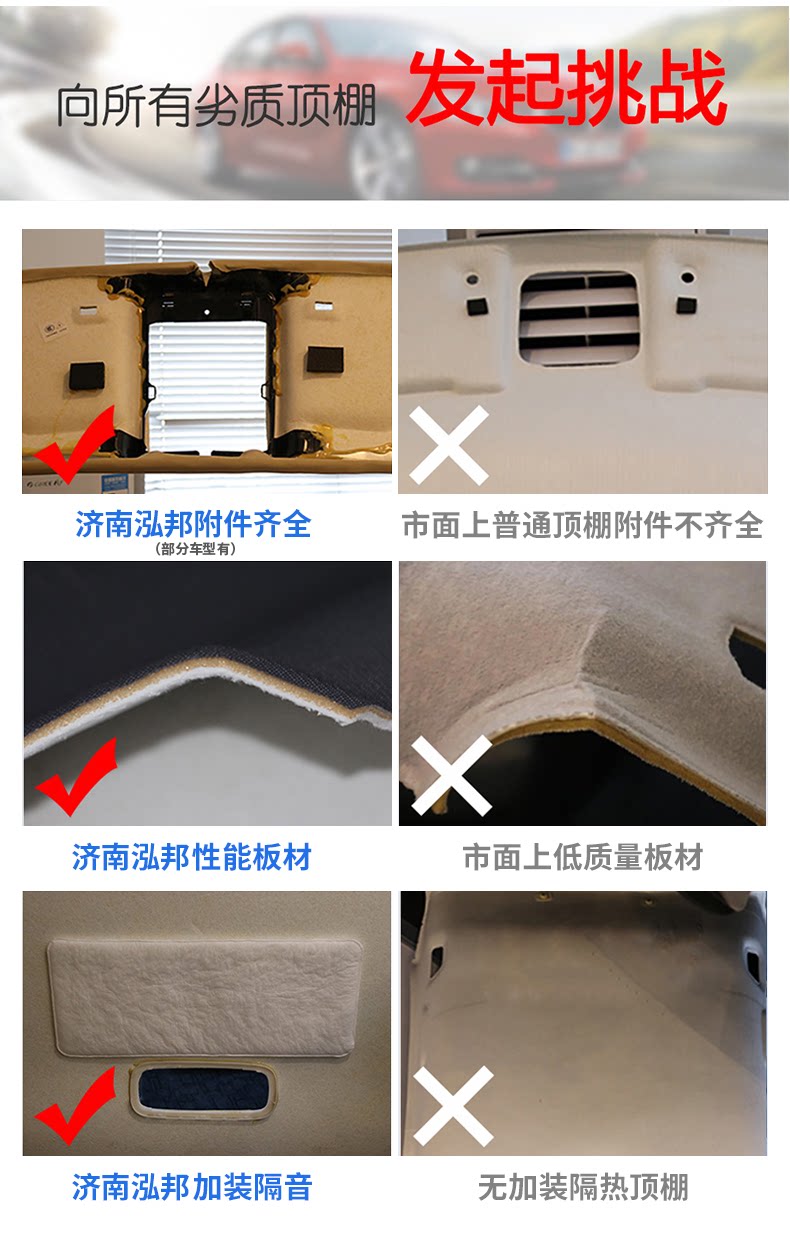 向所有劣质顶棚 发起挑战

济南泓邦附件齐全
(部分车型有)

市面上普通顶棚附件不齐全

济南泓邦性能板材

市面上低质量板材

济南泓邦加装隔音

无加装隔热顶棚