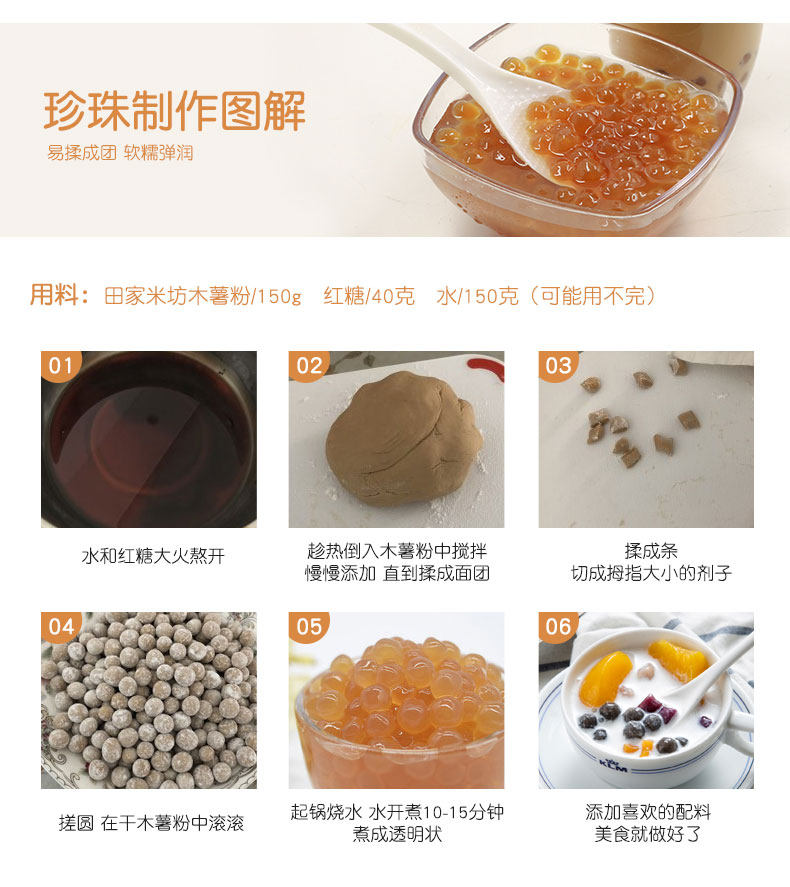 珍珠制作图解

易揉成团 软糯弹润

用料：田家米坊木薯粉/150g 红糖/40克 水/150克（可能用不完）

01

水和红糖大火熬开

02

趁热倒入木薯粉中搅拌
慢慢添加 直到揉成面团

03

揉成条
切成拇指大小的剂子

04

搓圆 在干木薯粉中滚滚

05

起锅烧水 水开煮10-15分钟
煮成透明状

06

KLM

添加喜欢的配料
美食就做好了