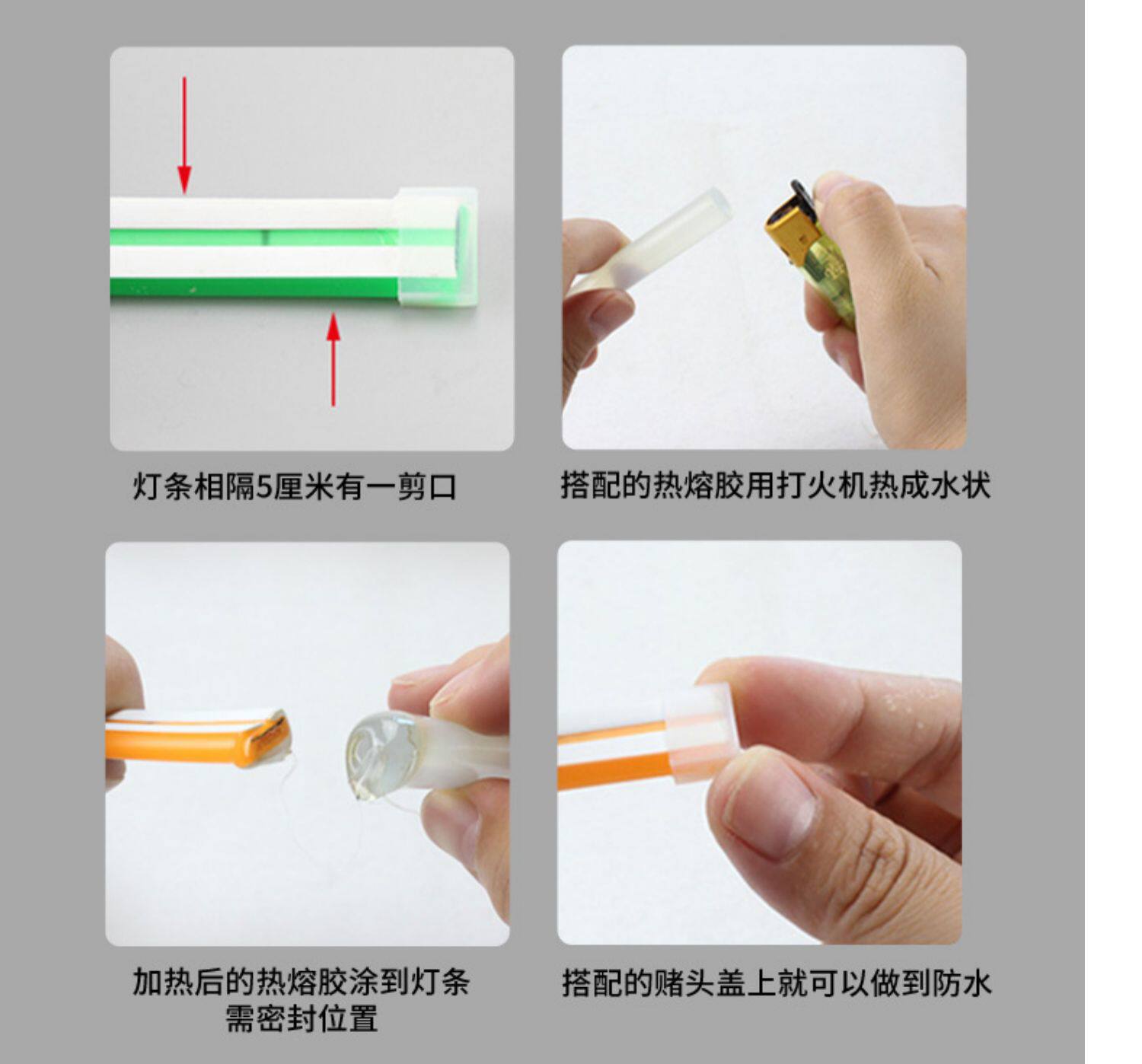 灯条相隔5厘米有一剪口

搭配的热熔胶用打火机热成水状

加热后的热熔胶涂到灯条需密封位置

搭配的赌头盖上就可以做到防水