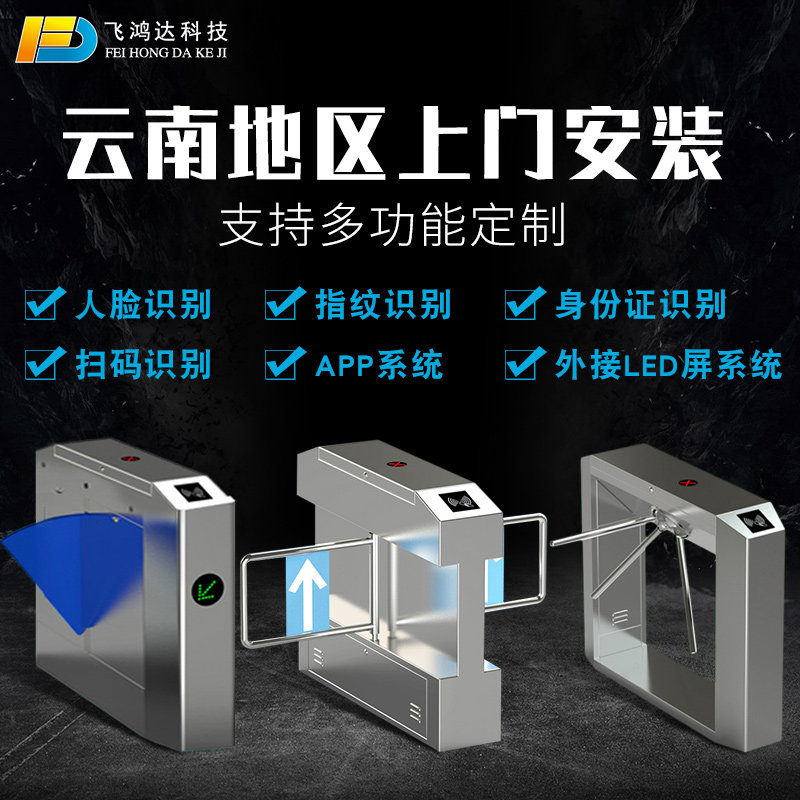 飞鸿达科技
FEI HONG DA KE JI

云南地区上门安装

支持多功能定制

人脸识别 指纹识别 身份证识别

扫码识别 APP系统 外接LED屏系统