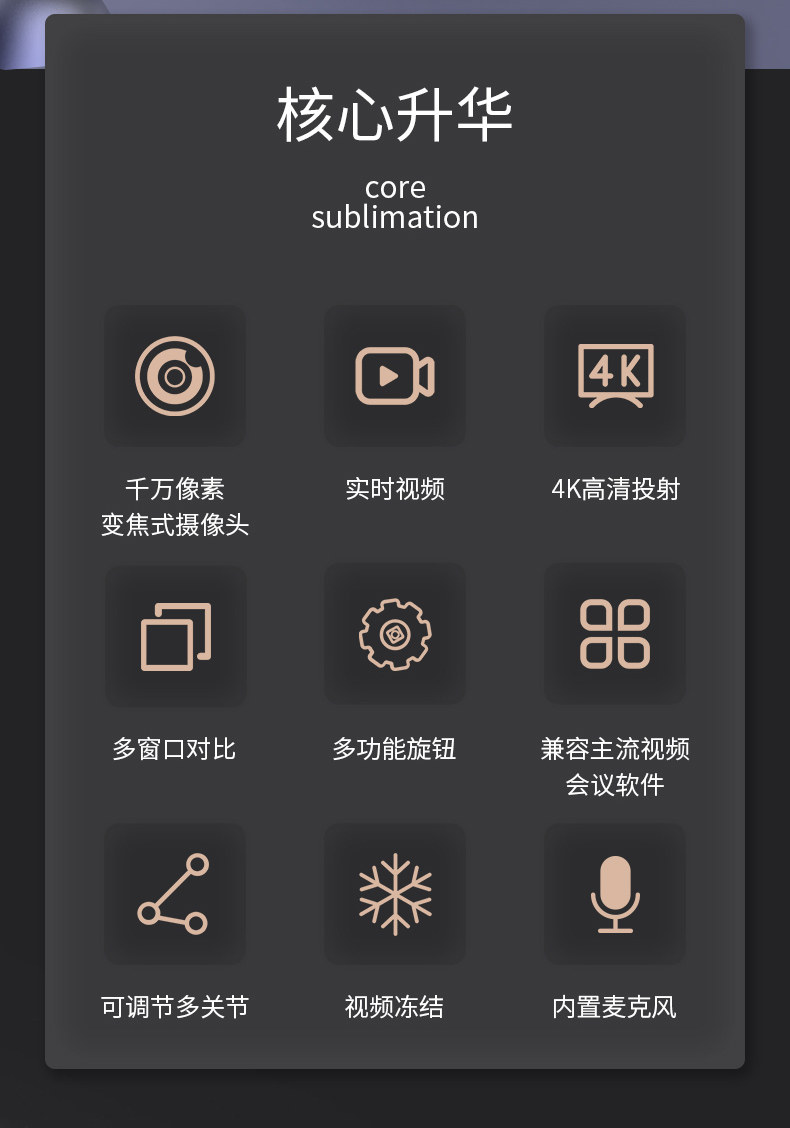 核心升华

core
sublimation

4K

千万像素
变焦式摄像头

实时视频

4K高清投射

多窗口对比

多功能旋钮

兼容主流视频
会议软件

可调节多关节

视频冻结

内置麦克风