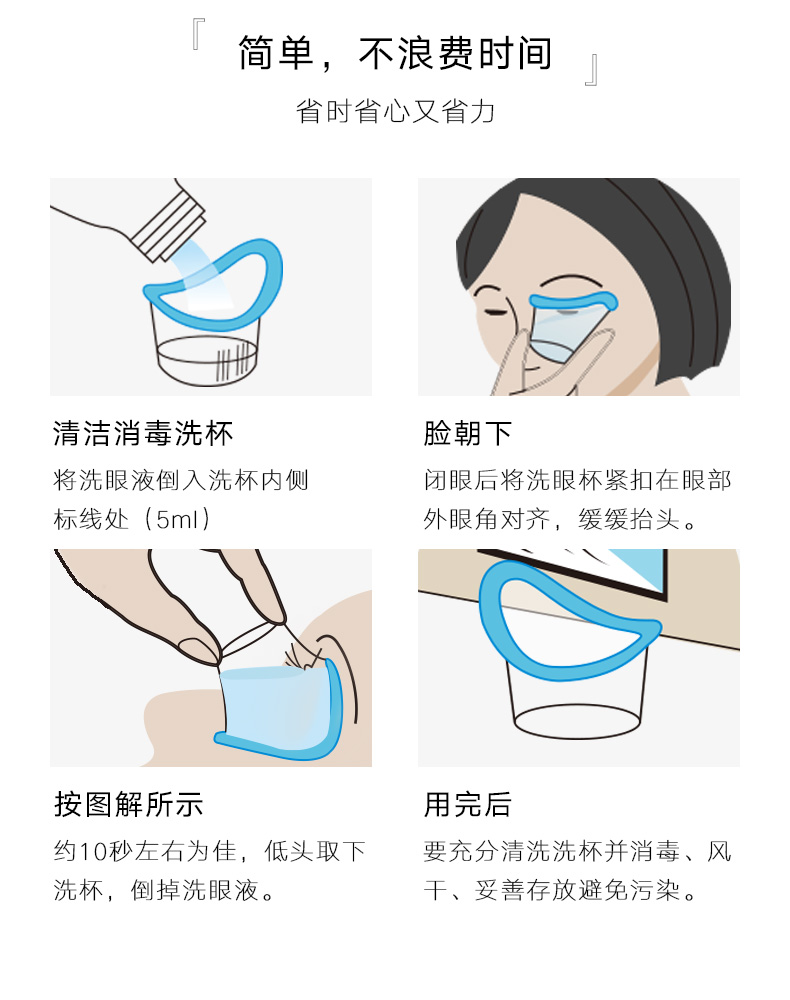 『 简单，不浪费时间 』

省时省心又省力

清洁消毒洗杯

将洗眼液倒入洗杯内侧标线处（5ml）

脸朝下

闭眼后将洗眼杯紧扣在眼部外眼角对齐，缓缓抬头。

按图解所示

约10秒左右为佳，低头取下洗杯，倒掉洗眼液。

用完后

要充分清洗洗杯并消毒、风干、妥善存放避免污染。