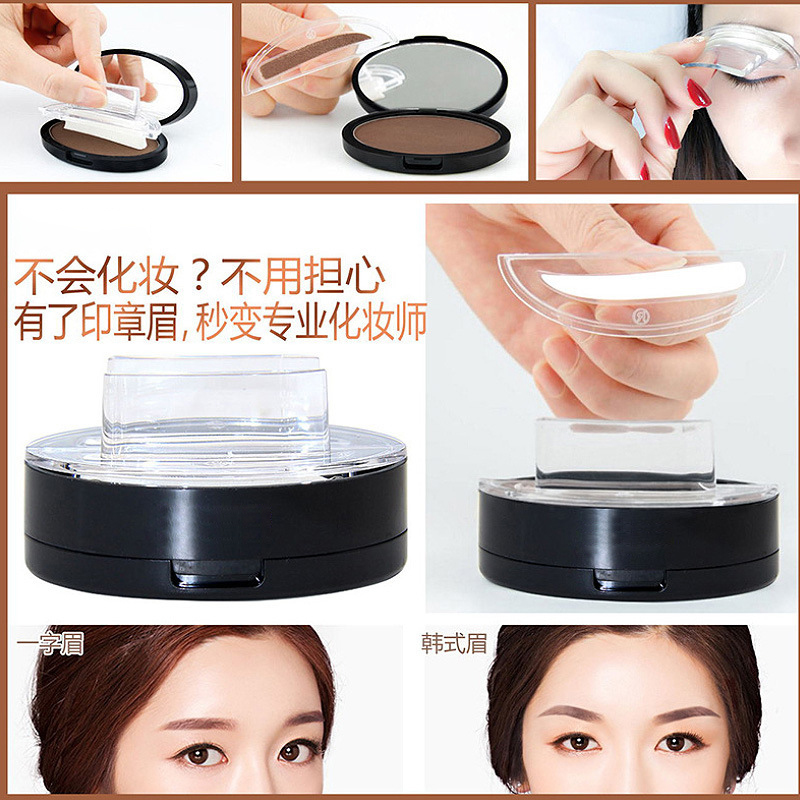 不会化妆？不用担心
有了印章眉，秒变专业化妆师

一字眉

韩式眉