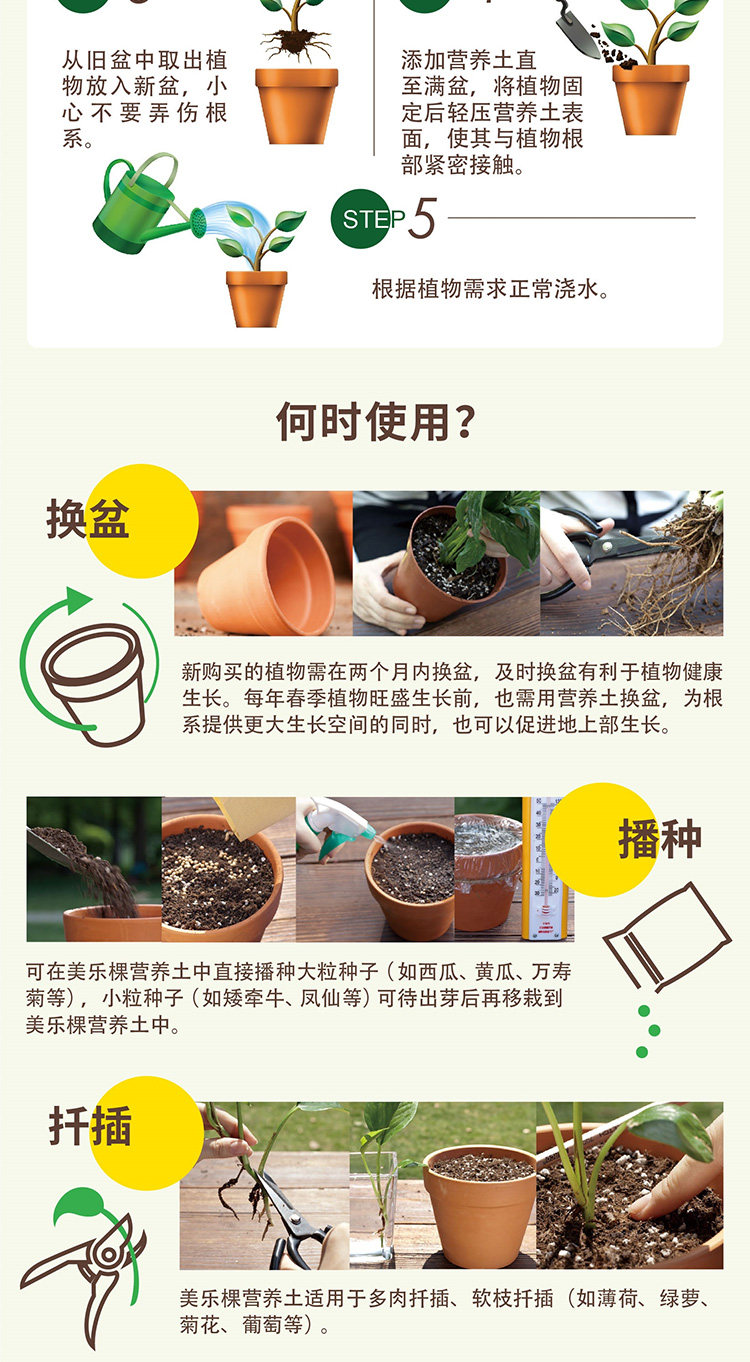 从旧盆中取出植物放入新盆，小心不要弄伤根系。

添加营养土直至满盆，将植物固定后轻压营养土表面，使其与植物根部紧密接触。

STEP 5

根据植物需求正常浇水。

何时使用？

换盆

新购买的植物需在两个月内换盆，及时换盆有利于植物健康生长。每年春季植物旺盛生长前，也需用营养土换盆，为根系提供更大生长空间的同时，也可以促进地上部生长。

播种

可在美乐棵营养土中直接播种大粒种子（如西瓜、黄瓜、万寿菊等），小粒种子（如矮牵牛、凤仙等）可待出芽后再移栽到美乐棵营养土中。

扦插

美乐棵营养土适用于多肉扦插、软枝扦插（如薄荷、绿萝、菊花、葡萄等）。