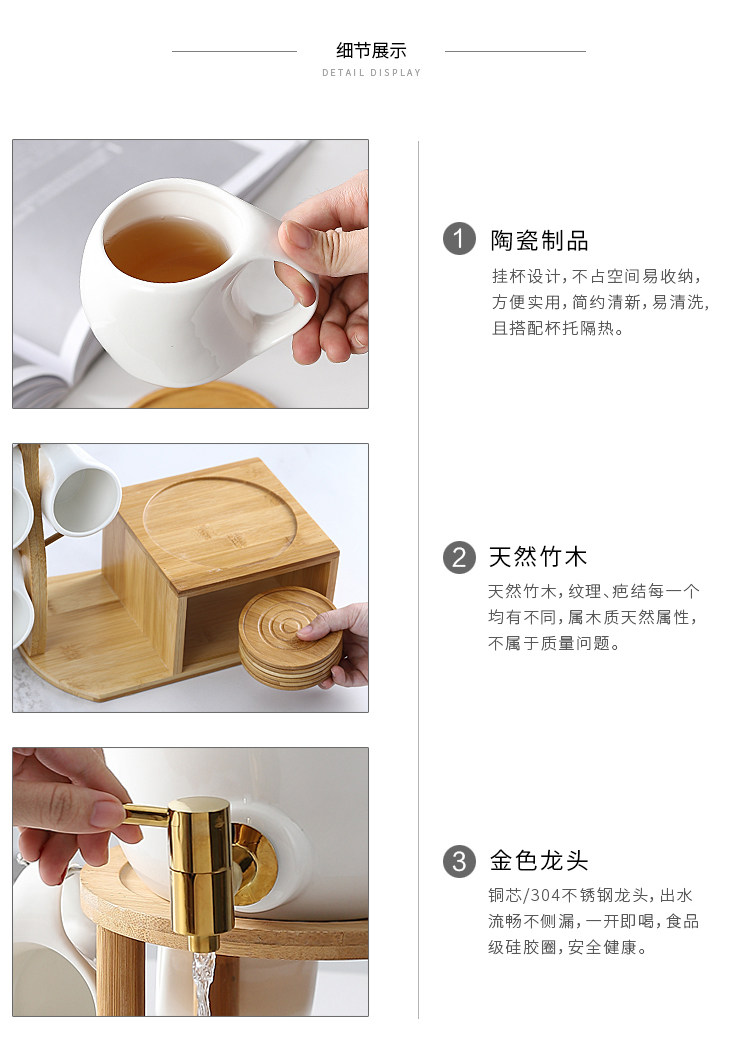 细节展示
DETAIL DISPLAY

1 陶瓷制品
挂杯设计，不占空间易收纳，方便实用，简约清新，易清洗，且搭配杯托隔热。

2 天然竹木
天然竹木，纹理、疤结每一个均有不同，属木质天然属性，不属于质量问题。

3 金色龙头
铜芯/304不锈钢龙头，出水流畅不侧漏，一开即喝，食品级硅胶圈，安全健康。