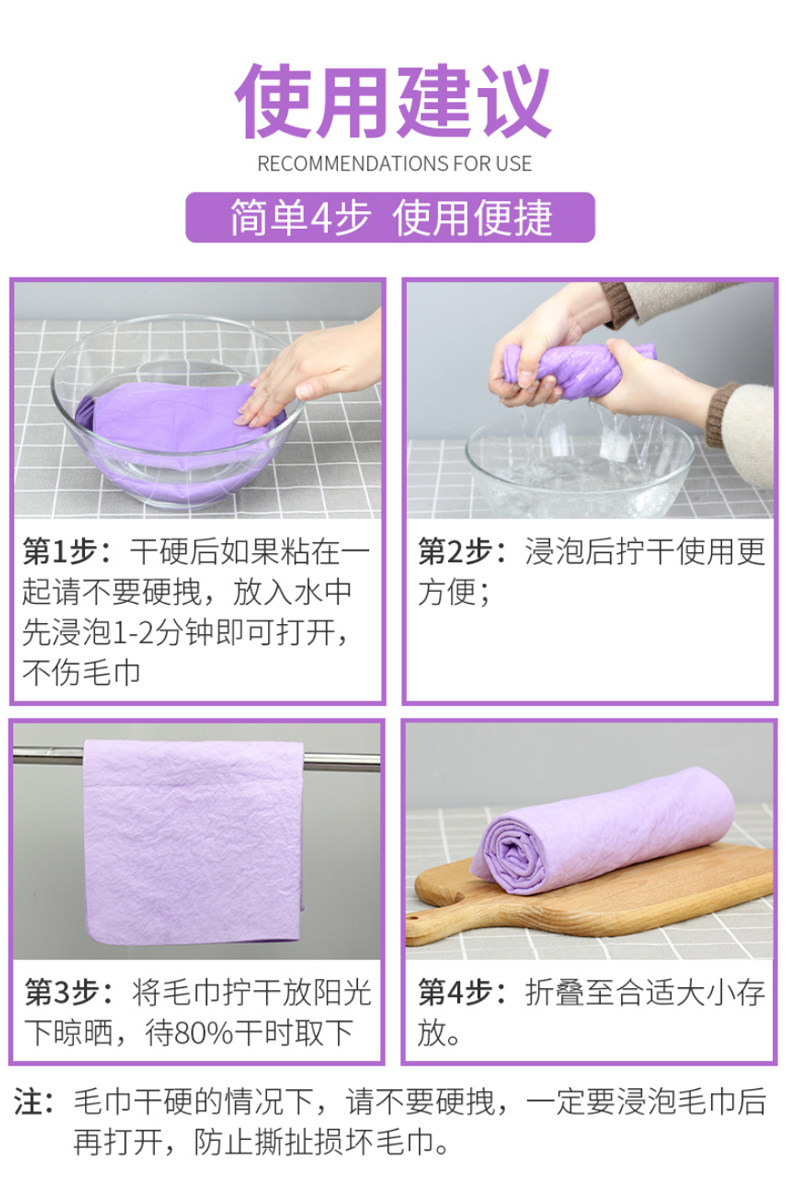 使用建议

RECOMMENDATIONS FOR USE

简单4步 使用便捷

第1步：干硬后如果粘在一起请不要硬拽，放入水中先浸泡1-2分钟即可打开，不伤毛巾

第2步：浸泡后拧干使用更方便；

第3步：将毛巾拧干放阳光下晾晒，待80%干时取下

第4步：折叠至合适大小存放。

注：毛巾干硬的情况下，请不要硬拽，一定要浸泡毛巾后再打开，防止撕扯损坏毛巾。