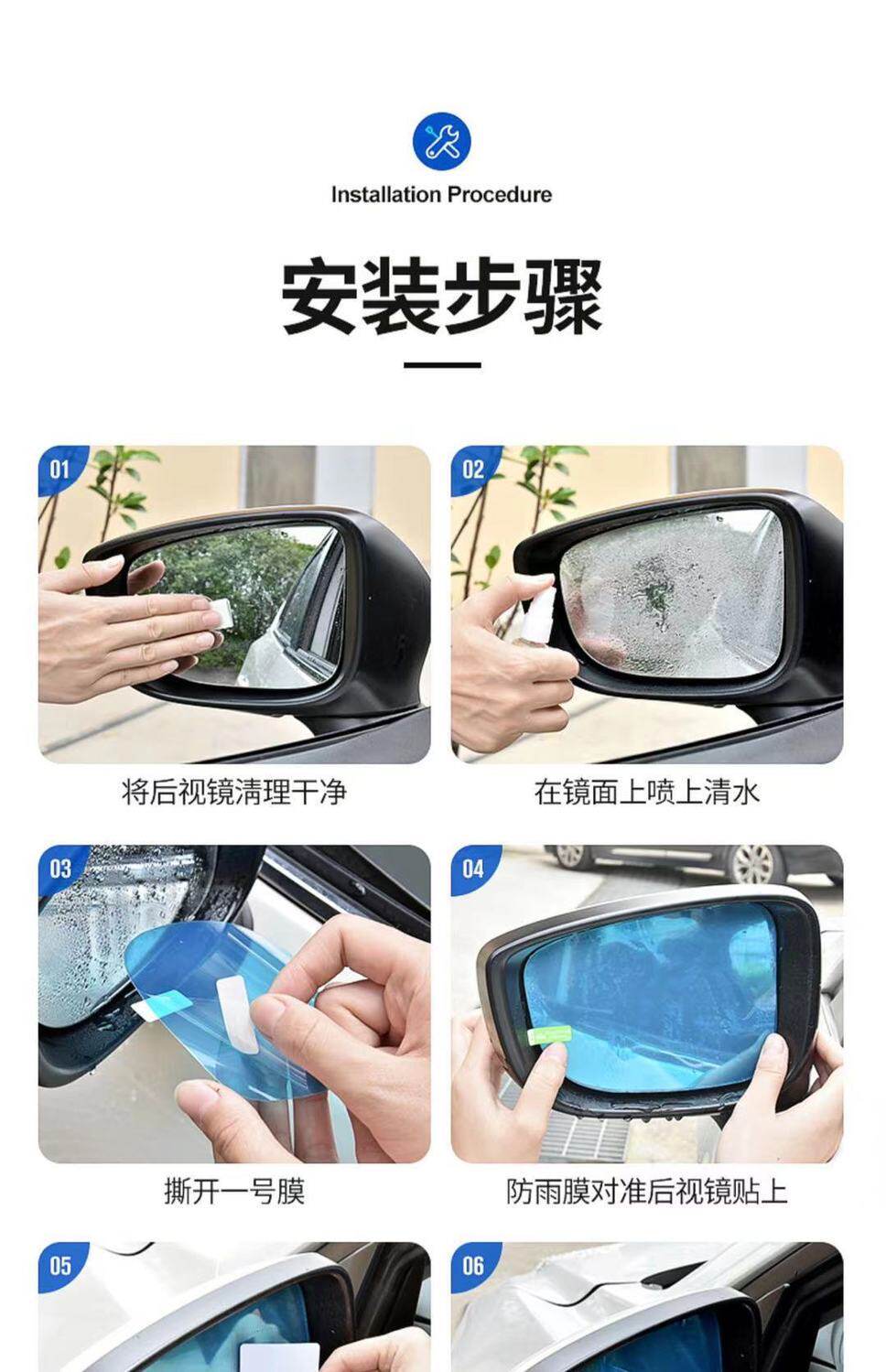 Installation Procedure

安装步骤

01

将后视镜清理干净

02

在镜面上喷上清水

03

撕开一号膜

04

防雨膜对准后视镜贴上

05

06