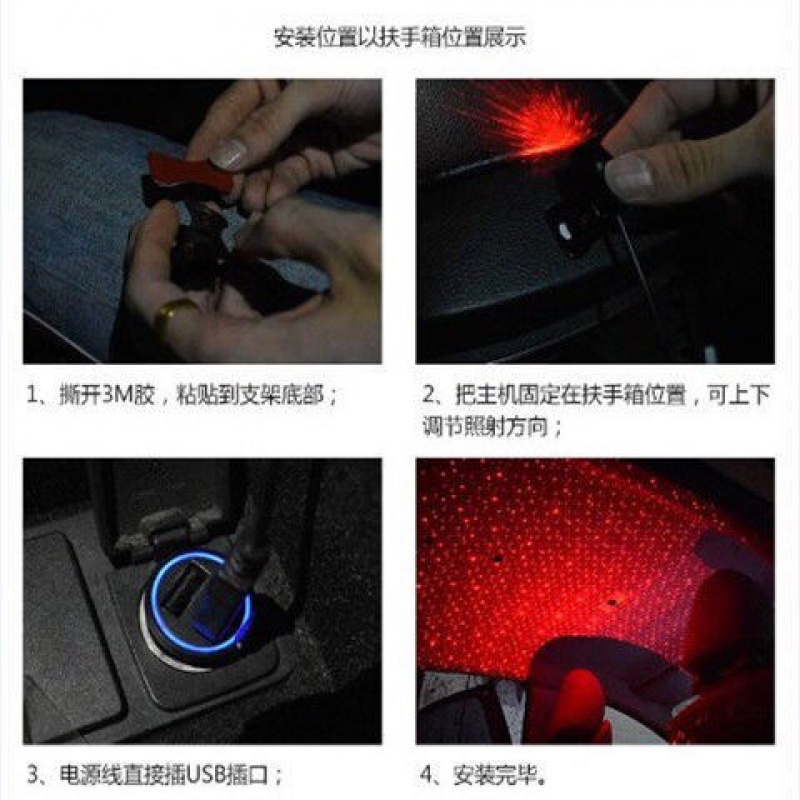 安装位置以扶手箱位置展示

1、撕开3M胶，粘贴到支架底部；

2、把主机固定在扶手箱位置，可上下调节照射方向；

3、电源线直接插USB插口；

4、安装完毕。