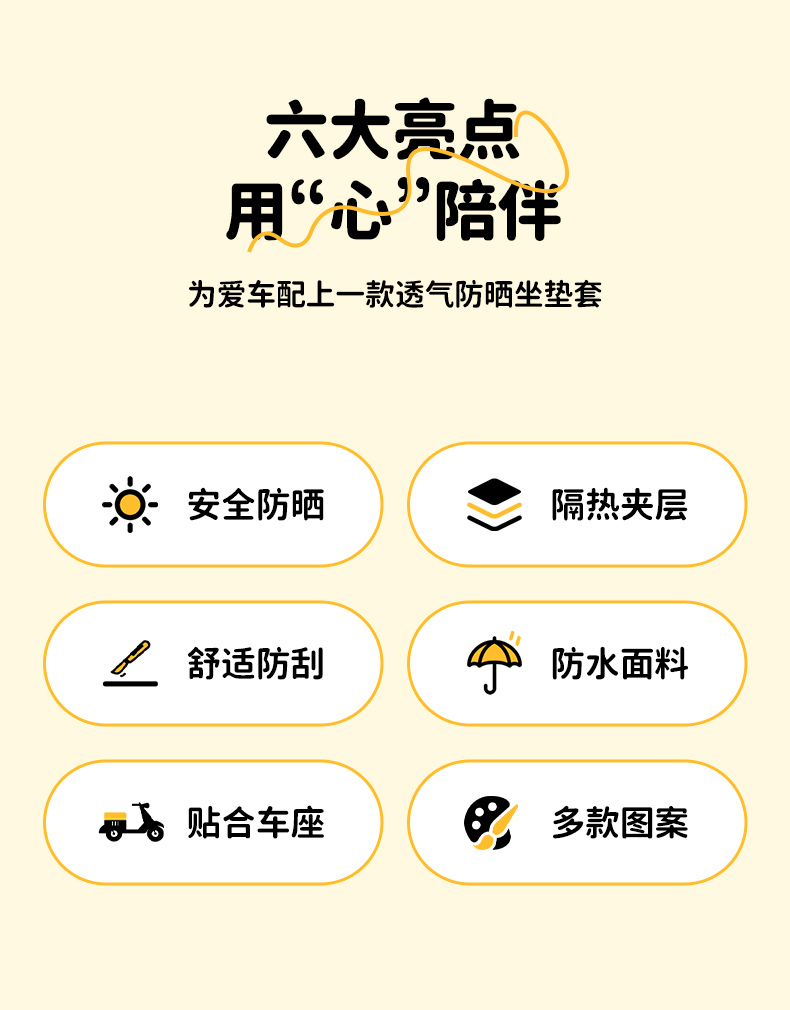 六大亮点
用“心”陪伴

为爱车配上一款透气防晒坐垫套

安全防晒

隔热夹层

舒适防刮

防水面料

贴合车座

多款图案