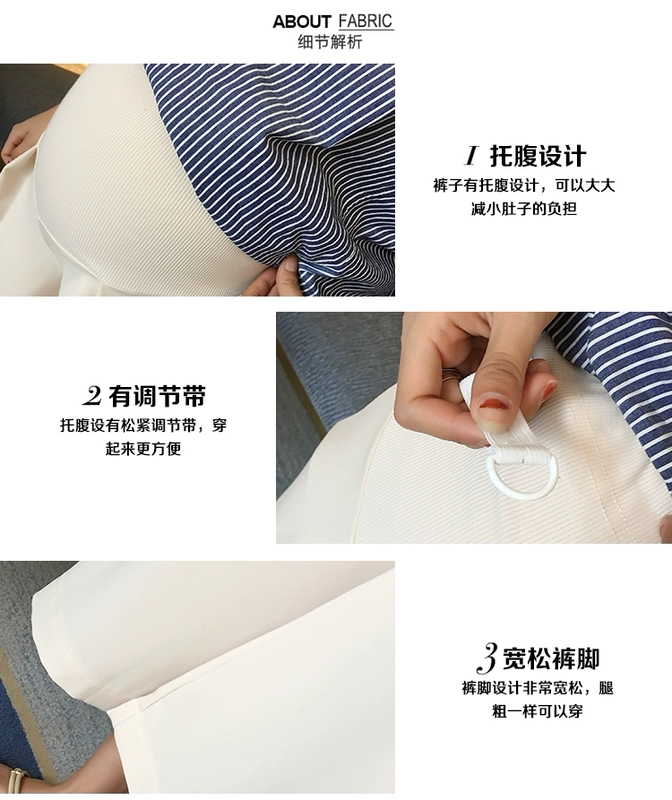 ABOUT FABRIC
细节解析

1 托腹设计
裤子有托腹设计，可以大大减小肚子的负担

2 有调节带
托腹设有松紧调节带，穿起来更方便

3 宽松裤脚
裤脚设计非常宽松，腿粗一样可以穿