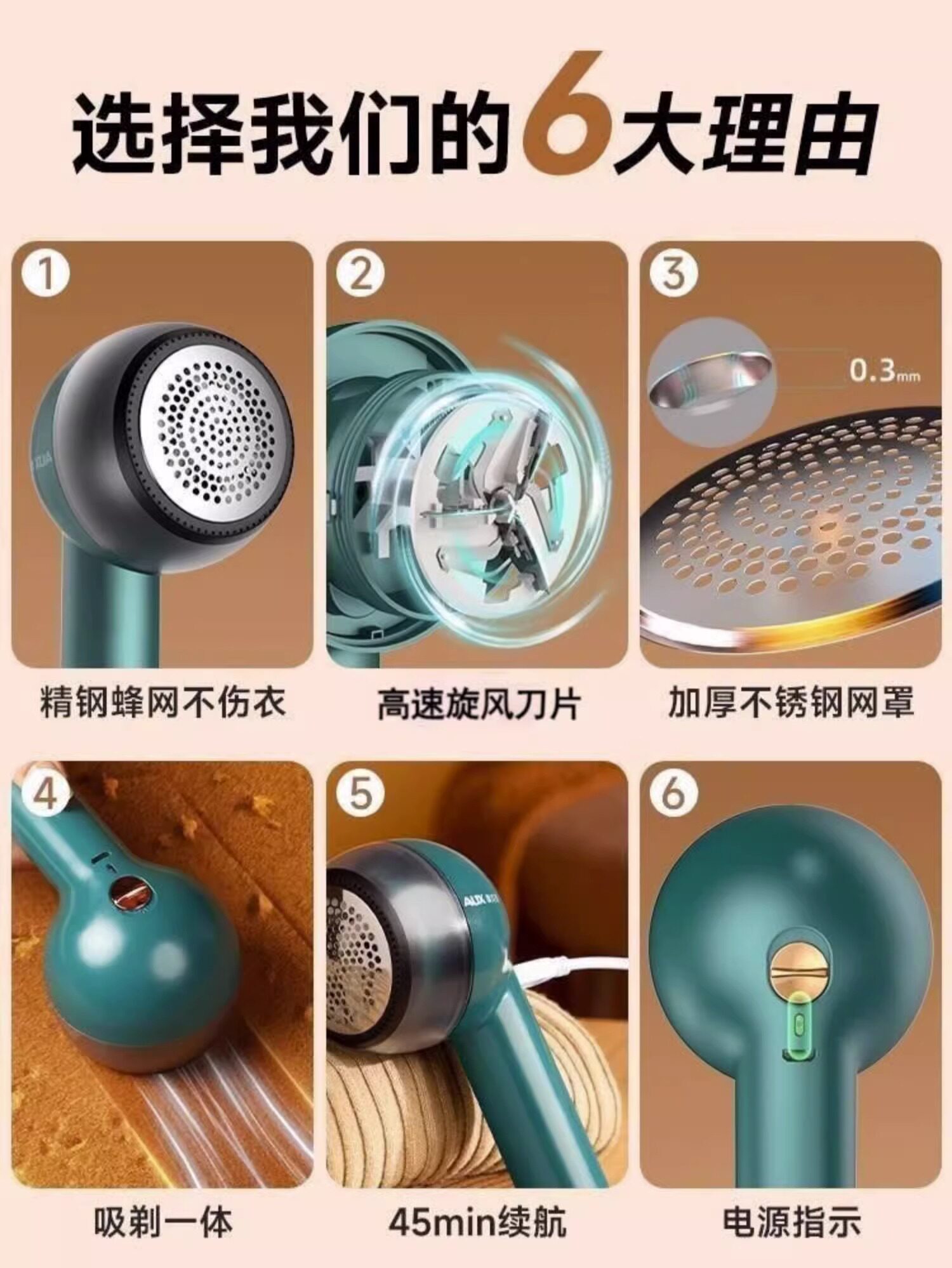 选择我们的6大理由

1

精钢蜂网不伤衣

2

高速旋风刀片

3

0.3mm

加厚不锈钢网罩

4

吸剃一体

5

AUX

45min续航

6

电源指示