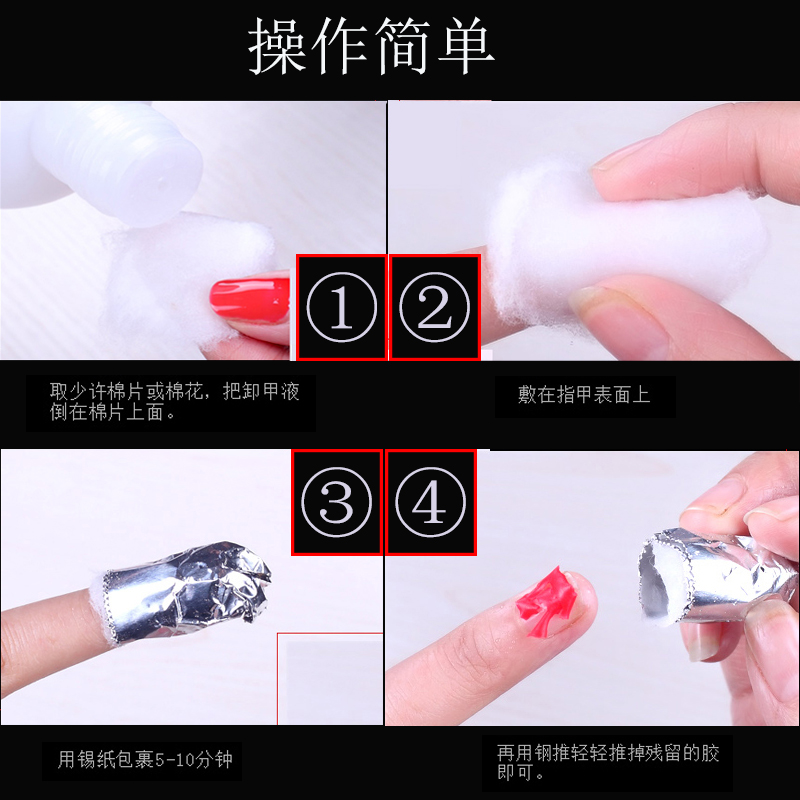 操作简单

①

②

取少许棉片或棉花，把卸甲液倒在棉片上面。

敷在指甲表面上

③

④

用锡纸包裹5-10分钟

再用钢推轻轻推掉残留的胶即可。