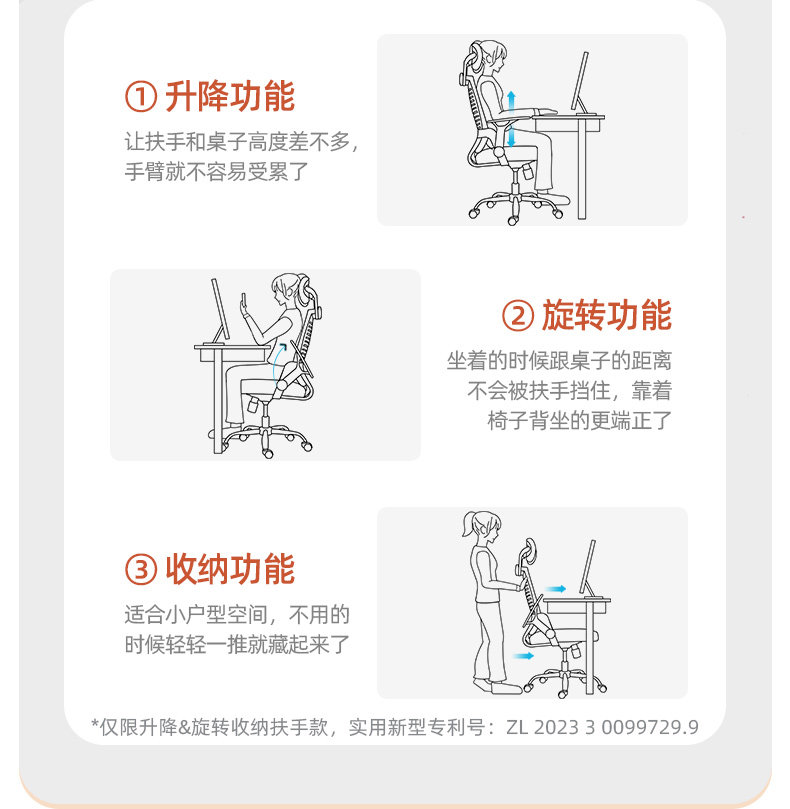 ① 升降功能

让扶手和桌子高度差不多，手臂就不容易受累了

② 旋转功能

坐着的时候跟桌子的距离不会被扶手挡住，靠着椅子背坐的更端正了

③ 收纳功能

适合小户型空间，不用的时候轻轻一推就藏起来了

*仅限升降&旋转收纳扶手款，实用新型专利号：ZL 2023 3 0099729.9