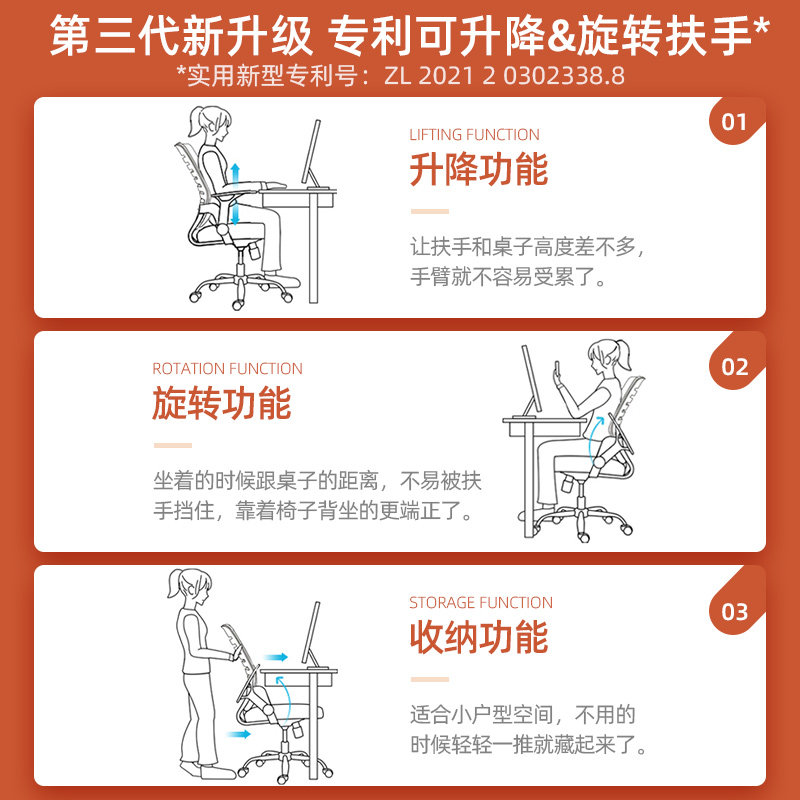 第三代新升级 专利可升降&旋转扶手*
*实用新型专利号：ZL 2021 2 0302338.8

01
LIFTING FUNCTION
升降功能
让扶手和桌子高度差不多，手臂就不容易受累了。

02
ROTATION FUNCTION
旋转功能
坐着的时候跟桌子的距离，不易被扶手挡住，靠着椅子背坐的更端正了。

03
STORAGE FUNCTION
收纳功能
适合小户型空间，不用的时候轻轻一推就藏起来了。