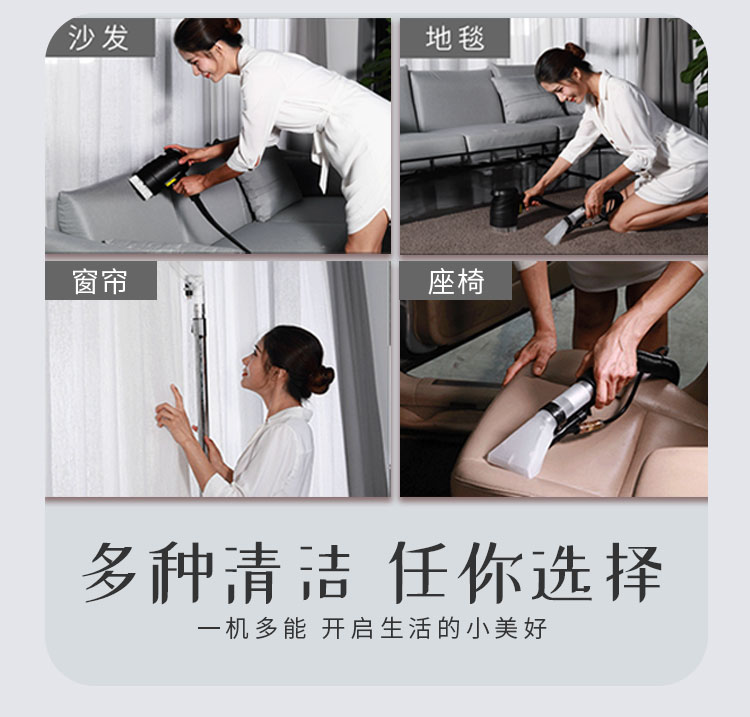 沙发

地毯

窗帘

座椅

多种清洁 任你选择

一机多能 开启生活的小美好