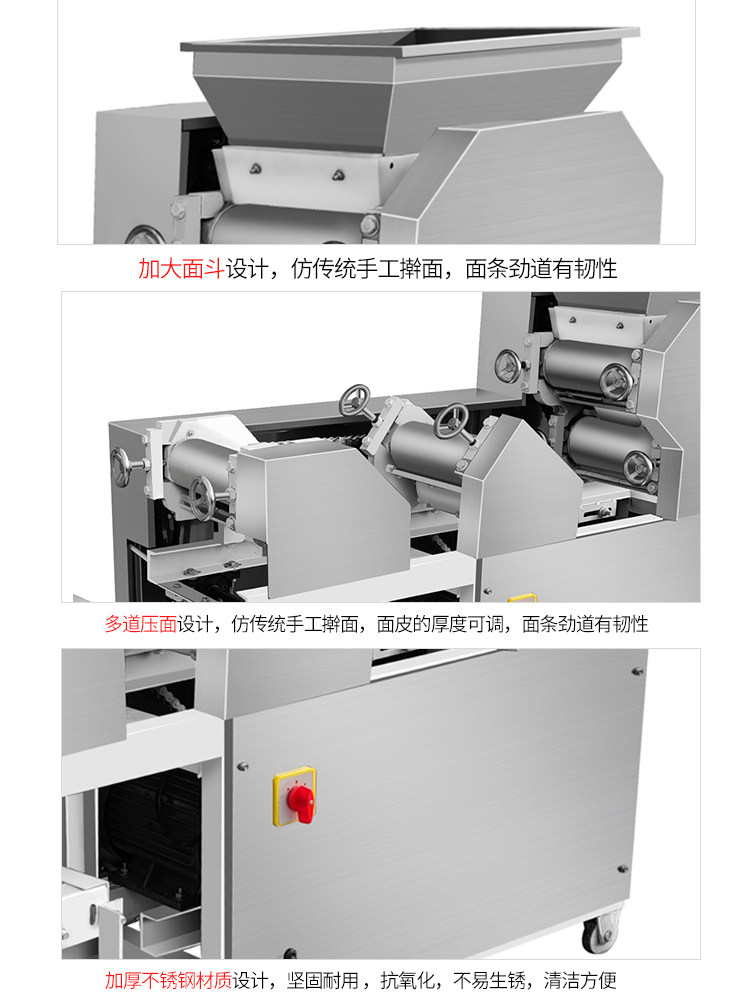 加大面斗设计，仿传统手工擀面，面条劲道有韧性

多道压面设计，仿传统手工擀面，面皮的厚度可调，面条劲道有韧性

加厚不锈钢材质设计，坚固耐用，抗氧化，不易生锈，清洁方便