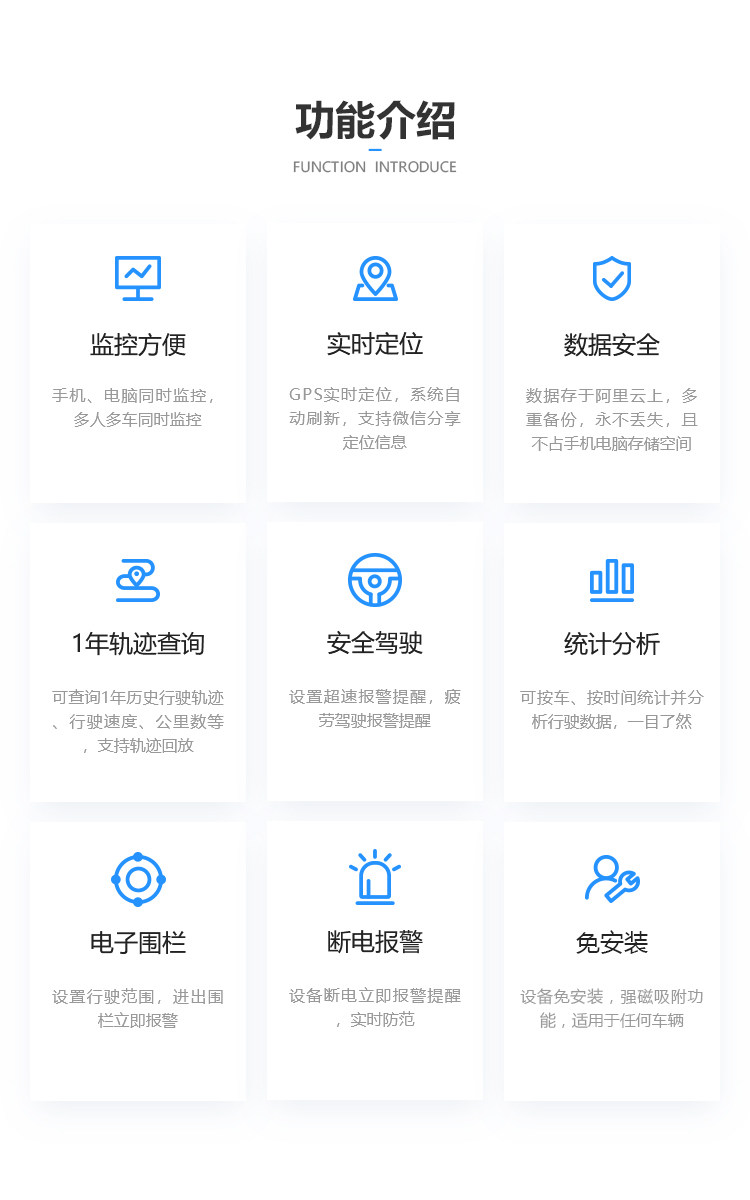 功能介绍

FUNCTION INTRODUCE

监控方便

手机、电脑同时监控，多人多车同时监控

实时定位

GPS实时定位，系统自动刷新，支持微信分享定位信息

数据安全

数据存于阿里云上，多重备份，永不丢失，且不占手机电脑存储空间

1年轨迹查询

可查询1年历史行驶轨迹、行驶速度、公里数等，支持轨迹回放

安全驾驶

设置超速报警提醒，疲劳驾驶报警提醒

统计分析

可按车、按时间统计并分析行驶数据，一目了然

电子围栏

设置行驶范围，进出围栏立即报警

断电报警

设备断电立即报警提醒，实时防范

免安装

设备免安装，强磁吸附功能，适用于任何车辆