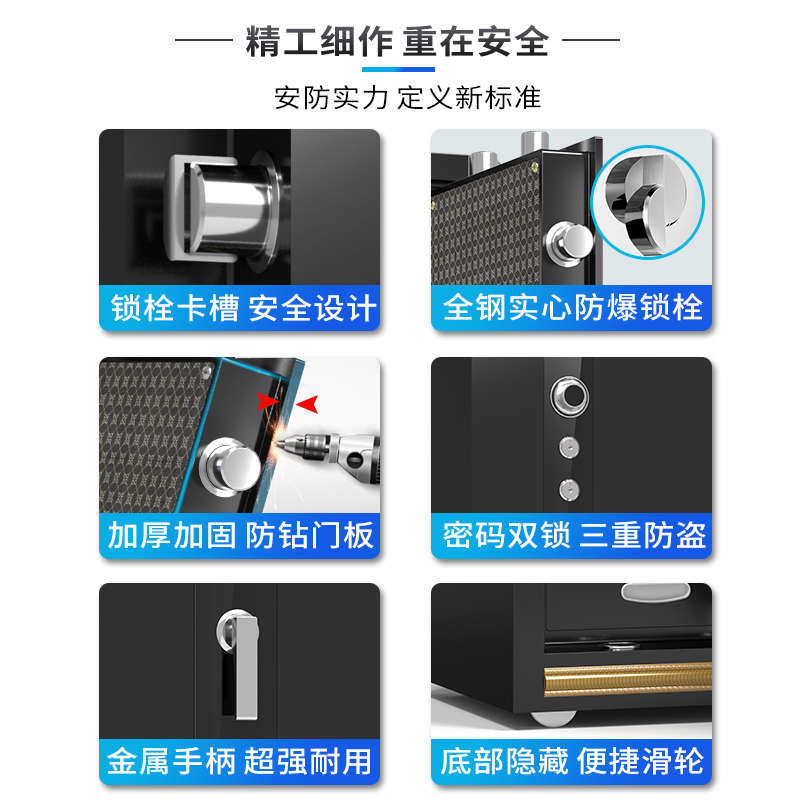 精工细作 重在安全

安防实力 定义新标准

锁栓卡槽 安全设计

全钢实心防爆锁栓

加厚加固 防钻门板

密码双锁 三重防盗

金属手柄 超强耐用

底部隐藏 便捷滑轮