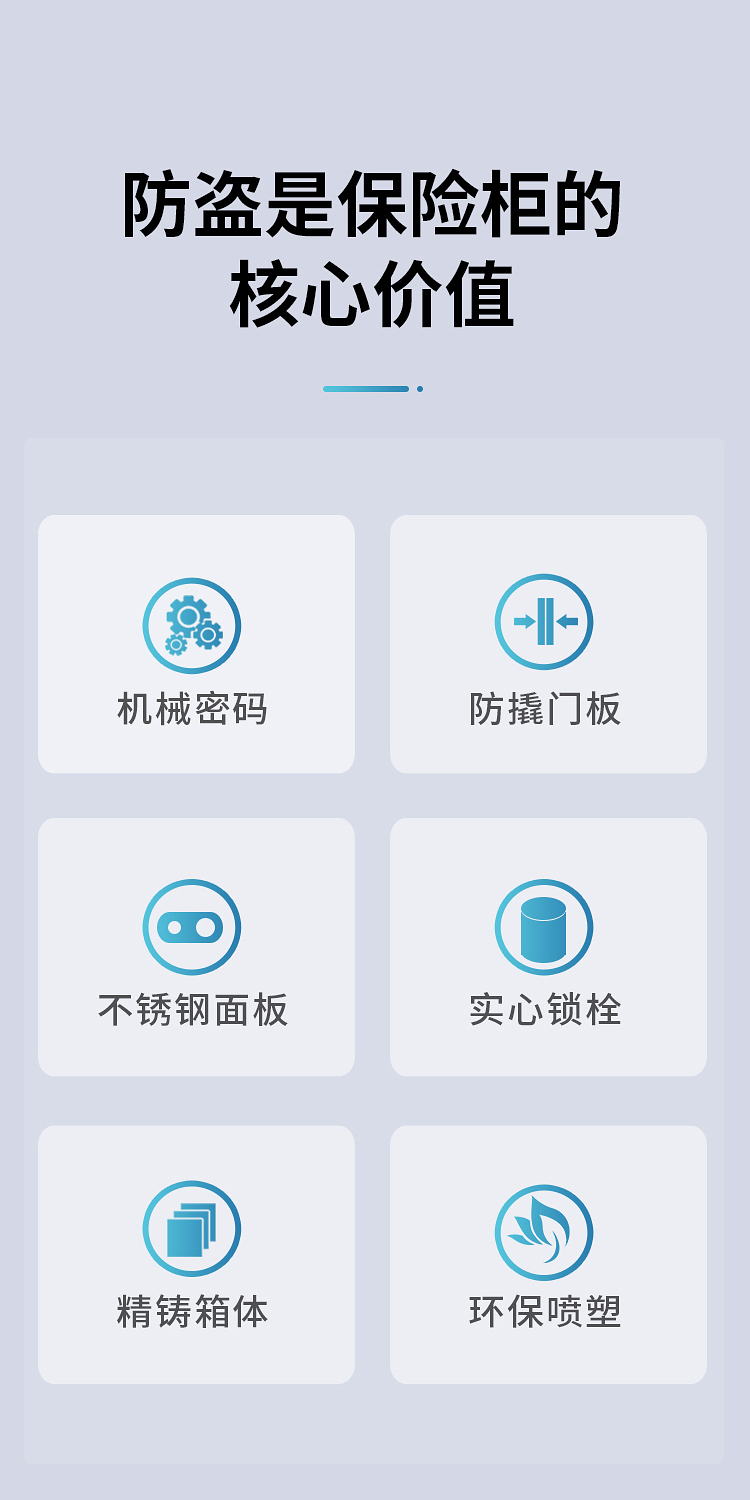 防盗是保险柜的
核心价值

机械密码

防撬门板

不锈钢面板

实心锁栓

精铸箱体

环保喷塑