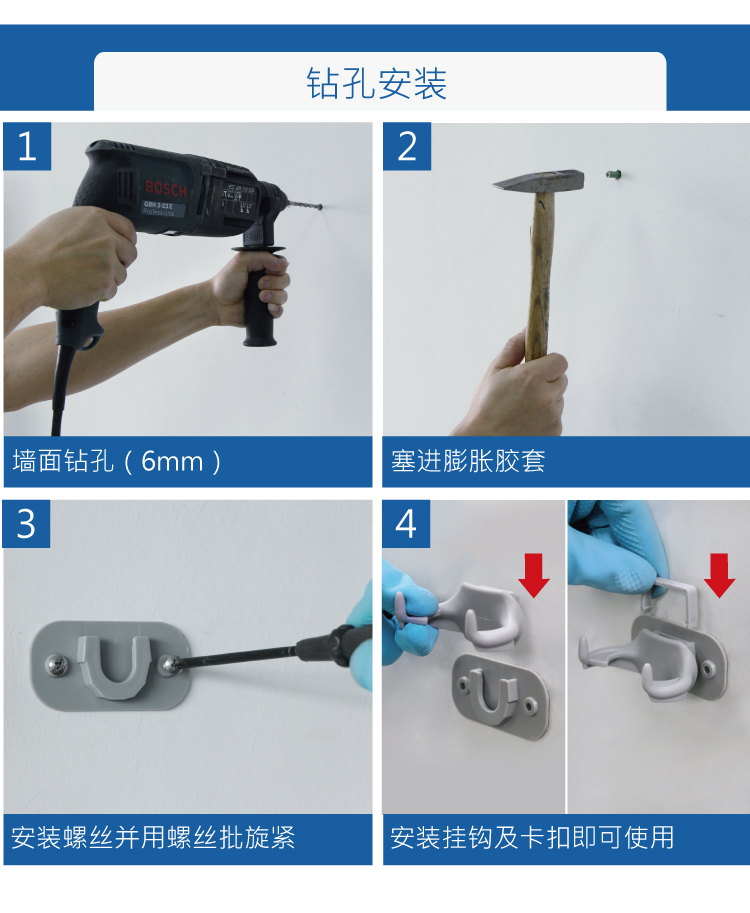 钻孔安装

1

BOSCH
GBH 2-23 E
Professional

墙面钻孔（6mm）

2

塞进膨胀胶套

3

安装螺丝并用螺丝批旋紧

4

安装挂钩及卡扣即可使用