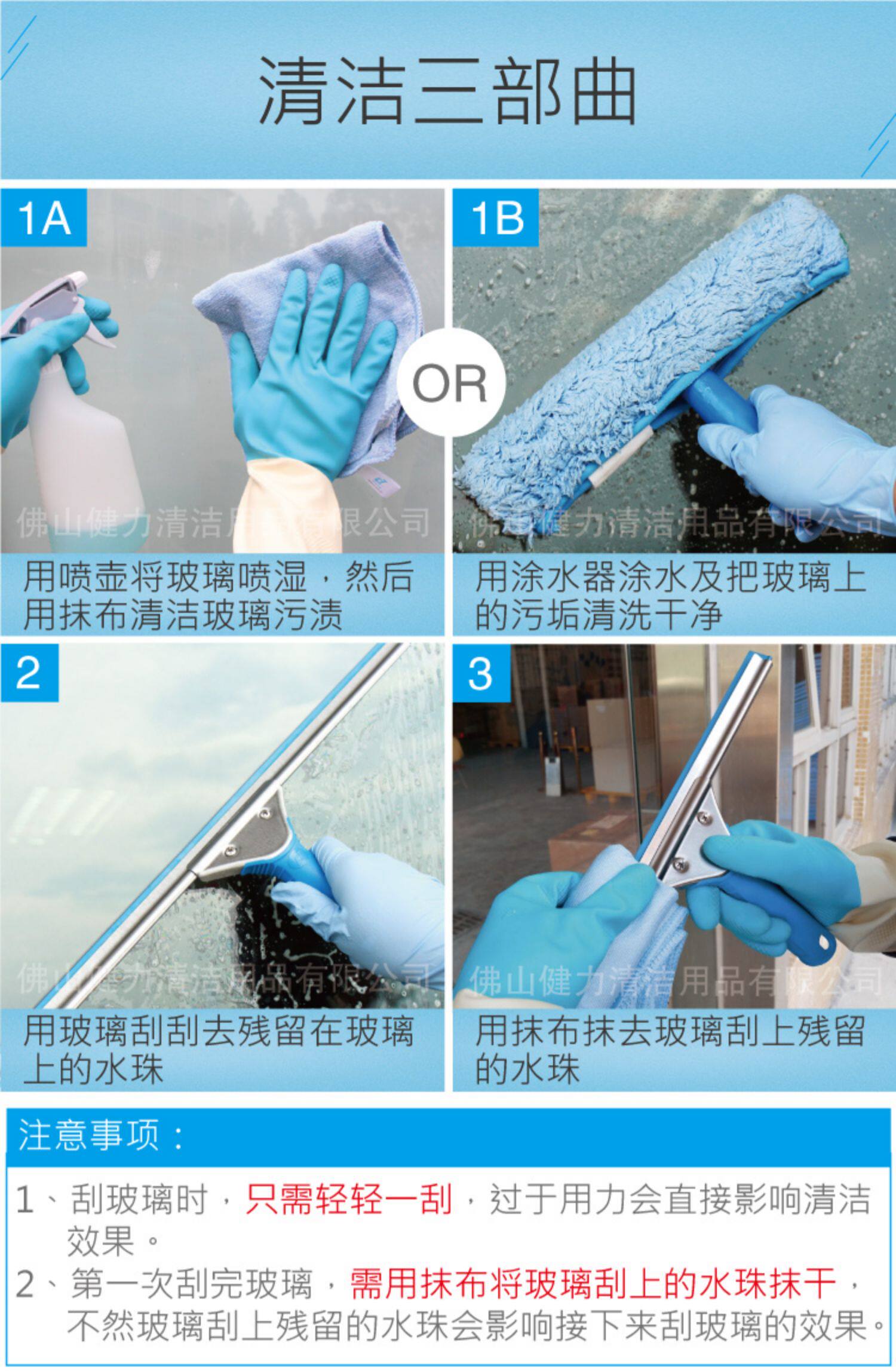 清洁三部曲

1A

佛山健力清洁用品有限公司

用喷壶将玻璃喷湿，然后用抹布清洁玻璃污渍

OR

1B

佛山健力清洁用品有限公司

用涂水器涂水及把玻璃上的污垢清洗干净

2

佛山健力清洁用品有限公司

用玻璃刮刮去残留在玻璃上的水珠

3

佛山健力清洁用品有限公司

用抹布抹去玻璃刮上残留的水珠

注意事项：

1、刮玻璃时，只需轻轻一刮，过于用力会直接影响清洁效果。

2、第一次刮完玻璃，需用抹布将玻璃刮上的水珠抹干，不然玻璃刮上残留的水珠会影响接下来刮玻璃的效果。