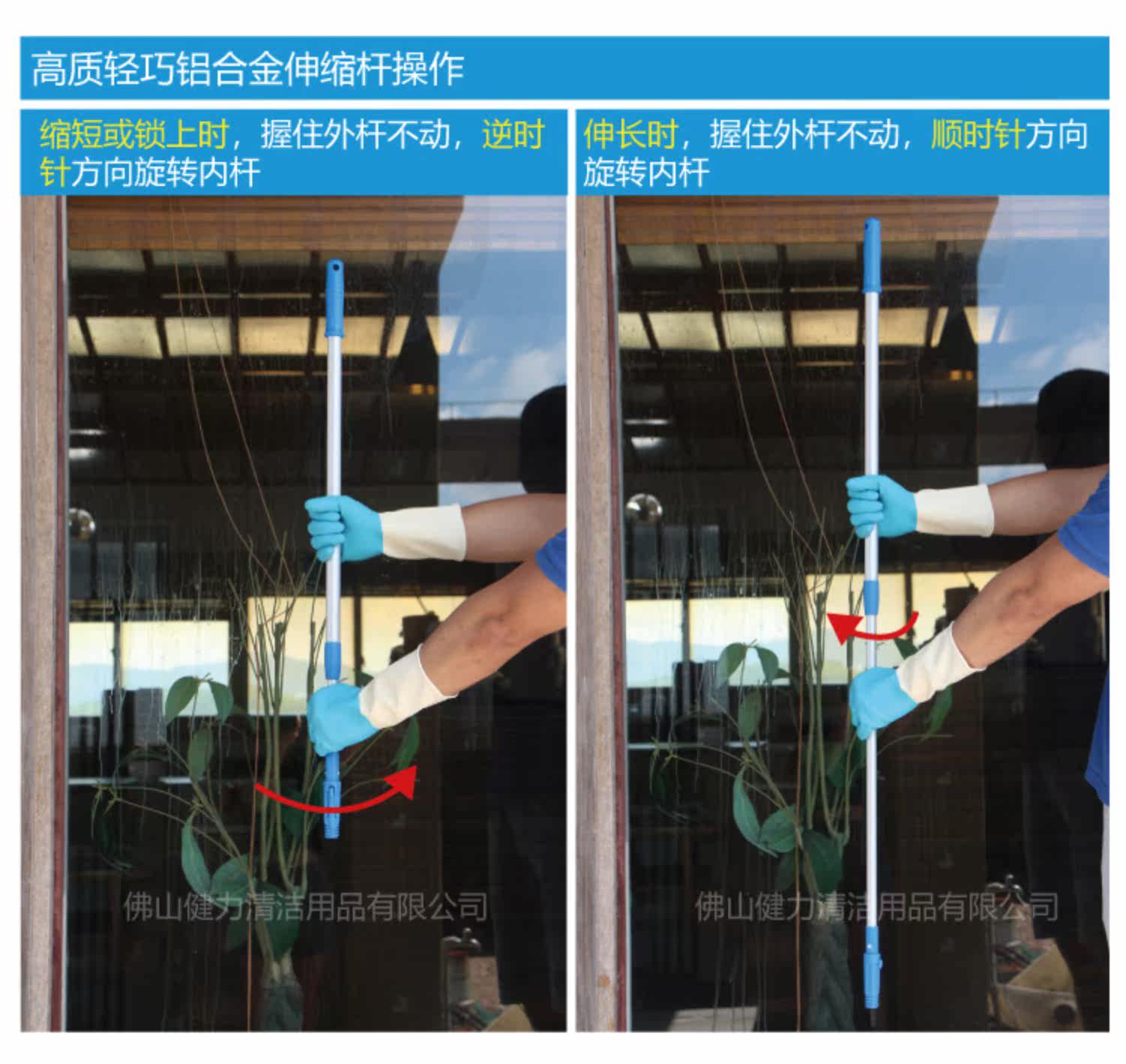 高质轻巧铝合金伸缩杆操作

缩短或锁上时，握住外杆不动，逆时针方向旋转内杆

佛山健力清洁用品有限公司

伸长时，握住外杆不动，顺时针方向旋转内杆

佛山健力清洁用品有限公司