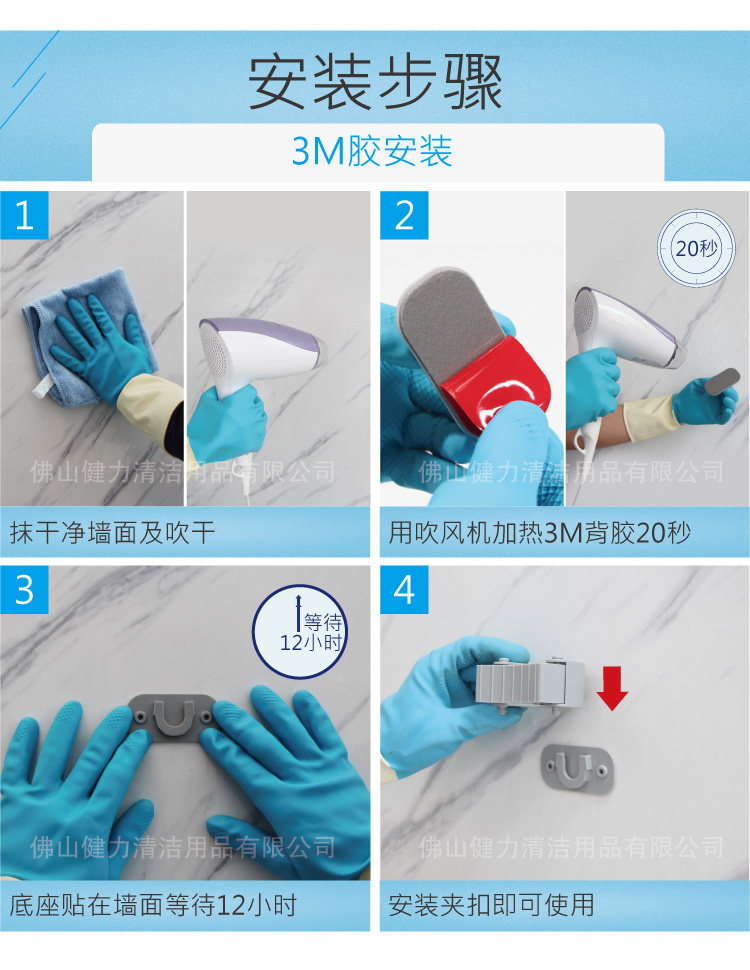 安装步骤

3M胶安装

1

佛山健力清洁用品有限公司

抹干净墙面及吹干

2

20秒

佛山健力清洁用品有限公司

用吹风机加热3M背胶20秒

3

等待
12小时

佛山健力清洁用品有限公司

底座贴在墙面等待12小时

4

佛山健力清洁用品有限公司

安装夹扣即可使用