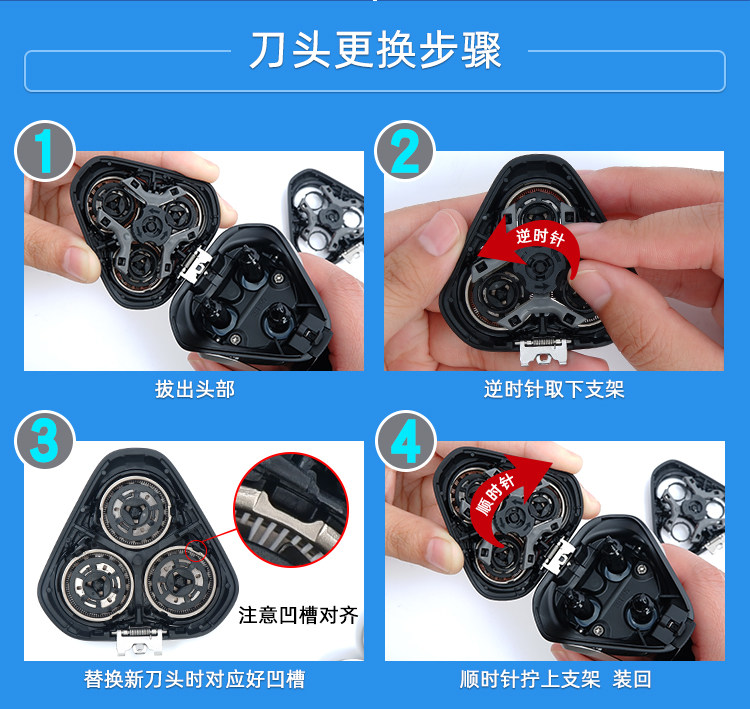 刀头更换步骤

1

拔出头部

2

逆时针

逆时针取下支架

3

注意凹槽对齐

替换新刀头时对应好凹槽

4

顺时针

顺时针拧上支架 装回