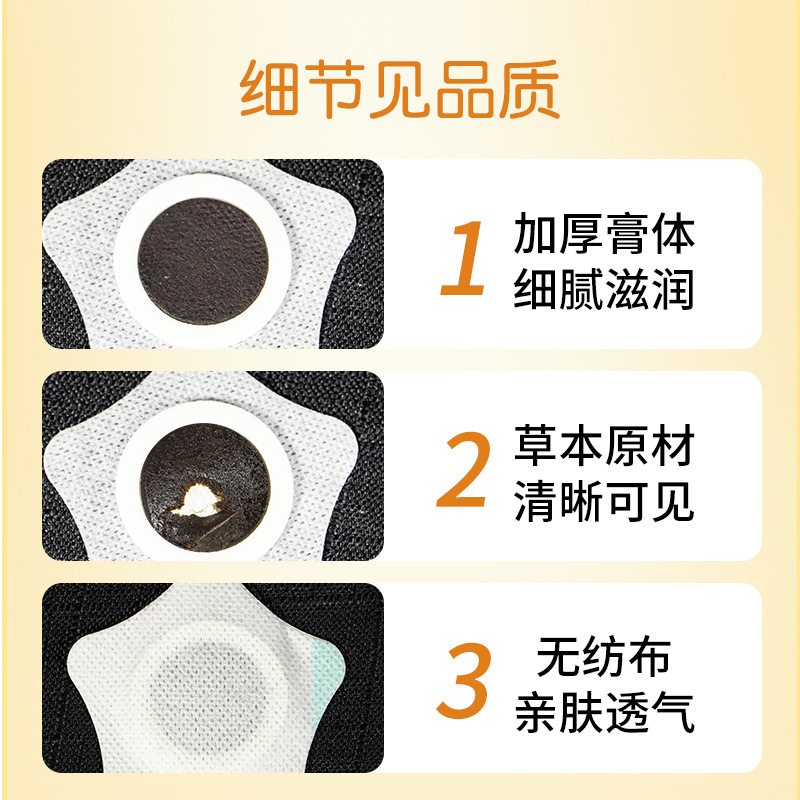 细节见品质

1 加厚膏体
细腻滋润

2 草本原材
清晰可见

3 无纺布
亲肤透气