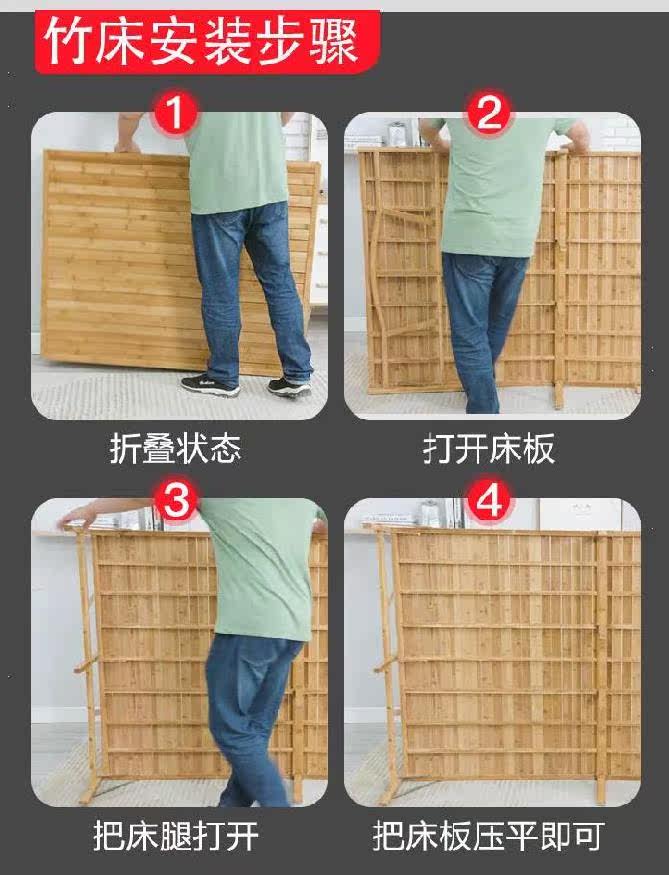 竹床安装步骤

1

折叠状态

2

打开床板

3

把床腿打开

4

把床板压平即可