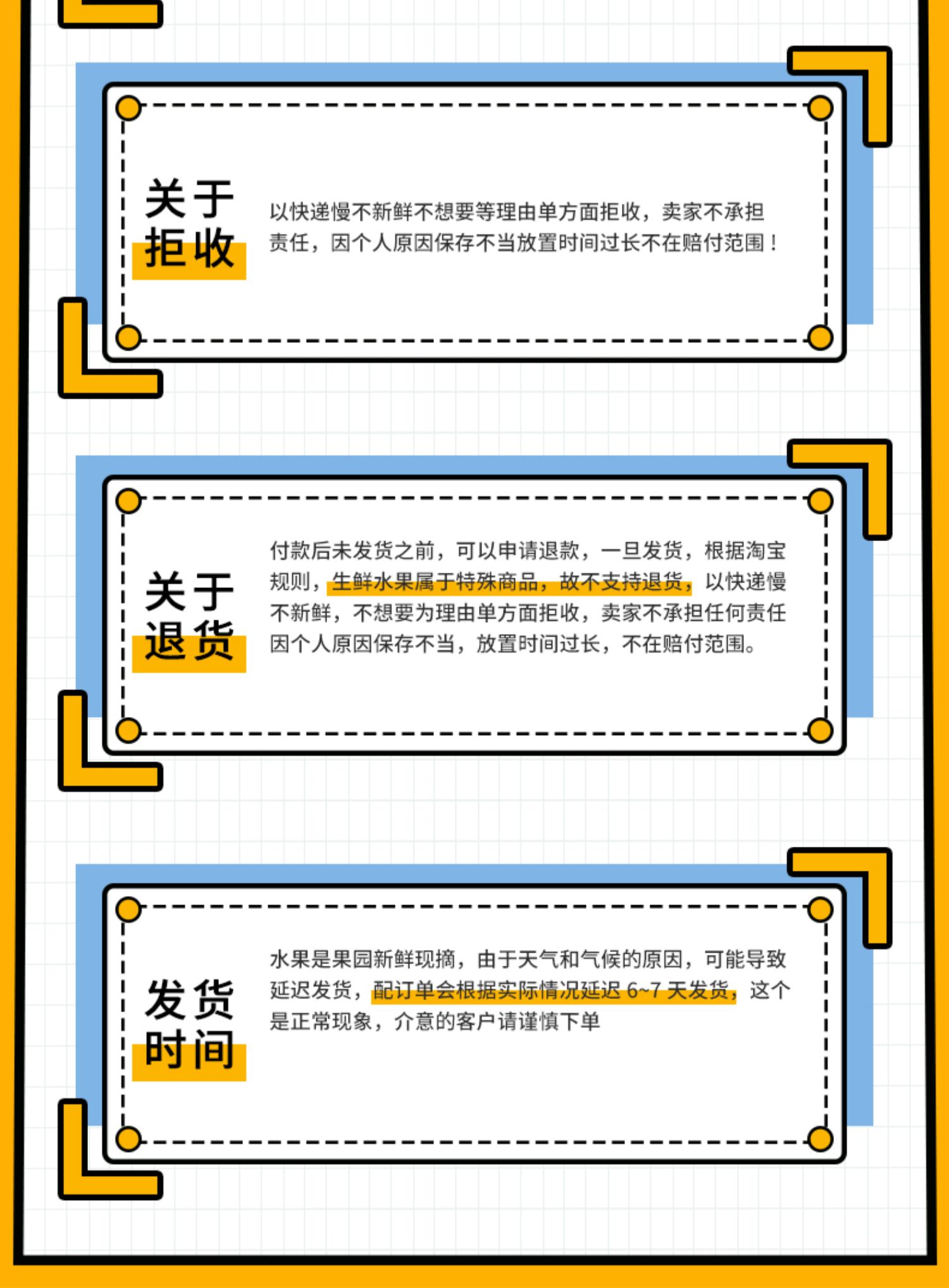 关于
拒收

以快递慢不新鲜不想要等理由单方面拒收，卖家不承担责任，因个人原因保存不当放置时间过长不在赔付范围！

关于
退货

付款后未发货之前，可以申请退款，一旦发货，根据淘宝规则，生鲜水果属于特殊商品，故不支持退货，以快递慢不新鲜，不想要为理由单方面拒收，卖家不承担任何责任因个人原因保存不当，放置时间过长，不在赔付范围。

发货
时间

水果是果园新鲜现摘，由于天气和气候的原因，可能导致延迟发货，配订单会根据实际情况延迟6~7天发货，这个是正常现象，介意的客户请谨慎下单