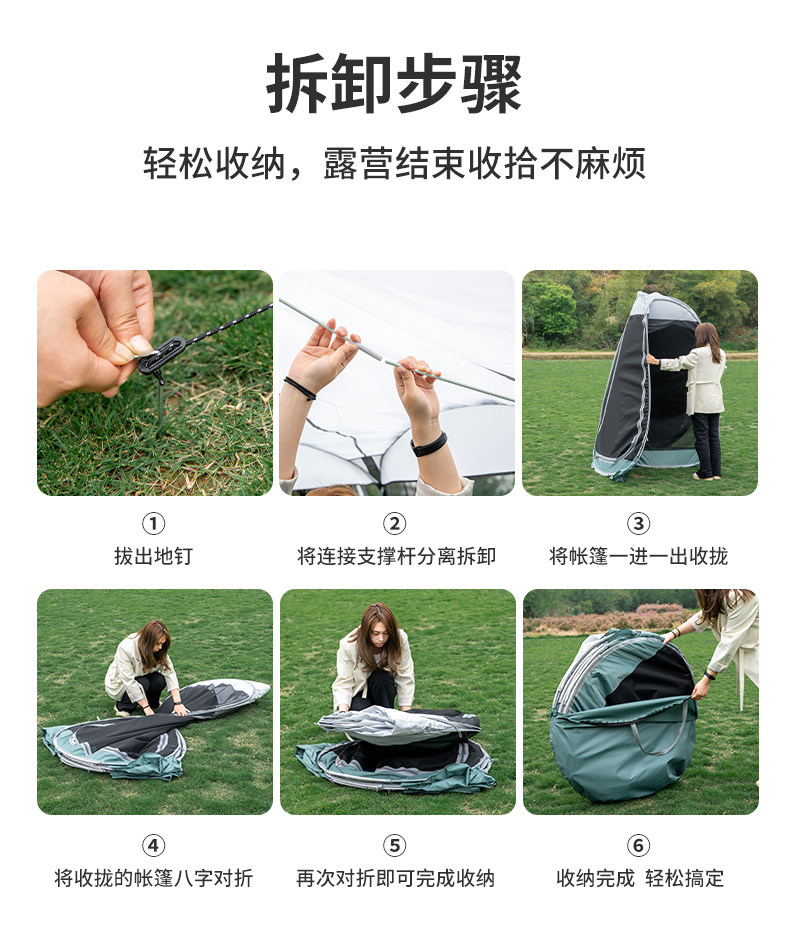 拆卸步骤

轻松收纳，露营结束收拾不麻烦

①
拔出地钉

②
将连接支撑杆分离拆卸

③
将帐篷一进一出收拢

④
将收拢的帐篷八字对折

⑤
再次对折即可完成收纳

⑥
收纳完成 轻松搞定