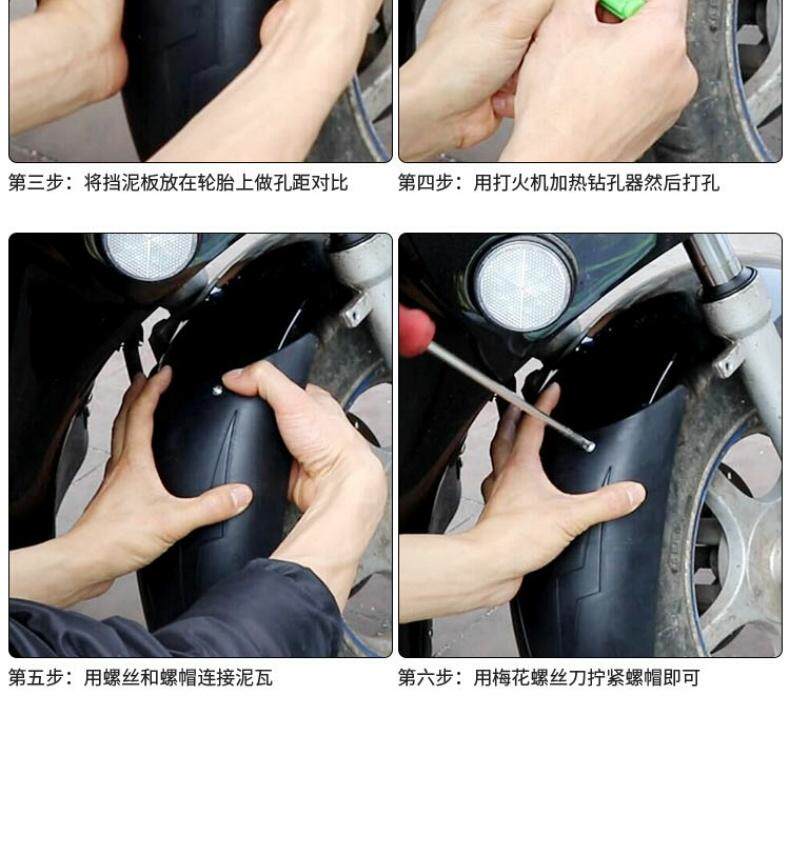 第三步：将挡泥板放在轮胎上做孔距对比

第四步：用打火机加热钻孔器然后打孔

第五步：用螺丝和螺帽连接泥瓦

第六步：用梅花螺丝刀拧紧螺帽即可